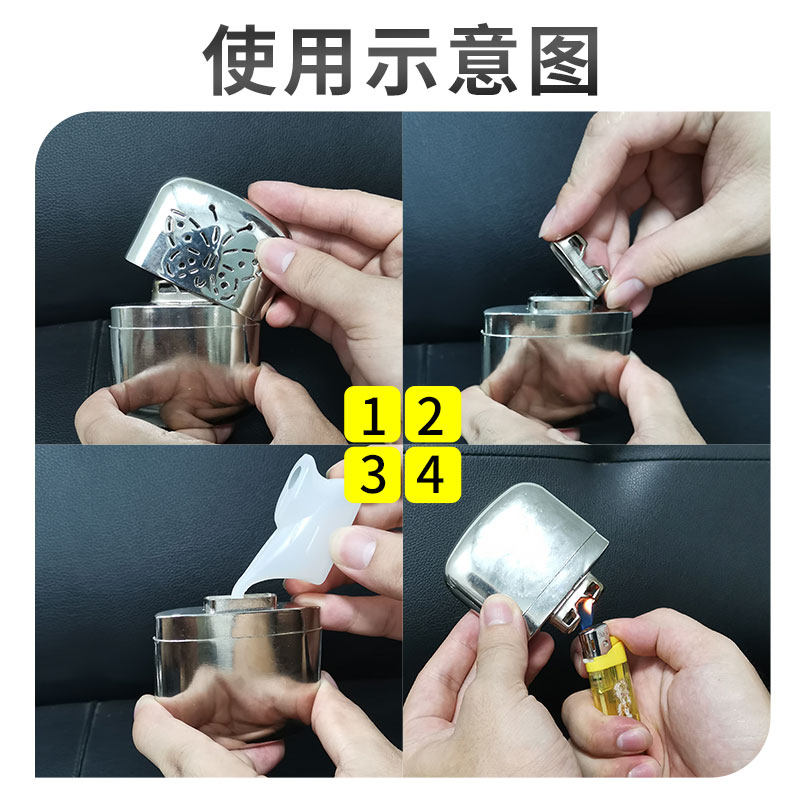 使用示意图

1 2
3 4