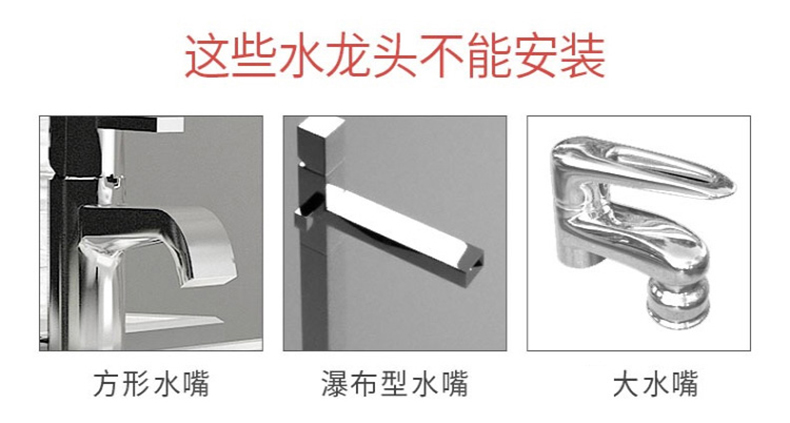 这些水龙头不能安装

方形水嘴

瀑布型水嘴

大水嘴