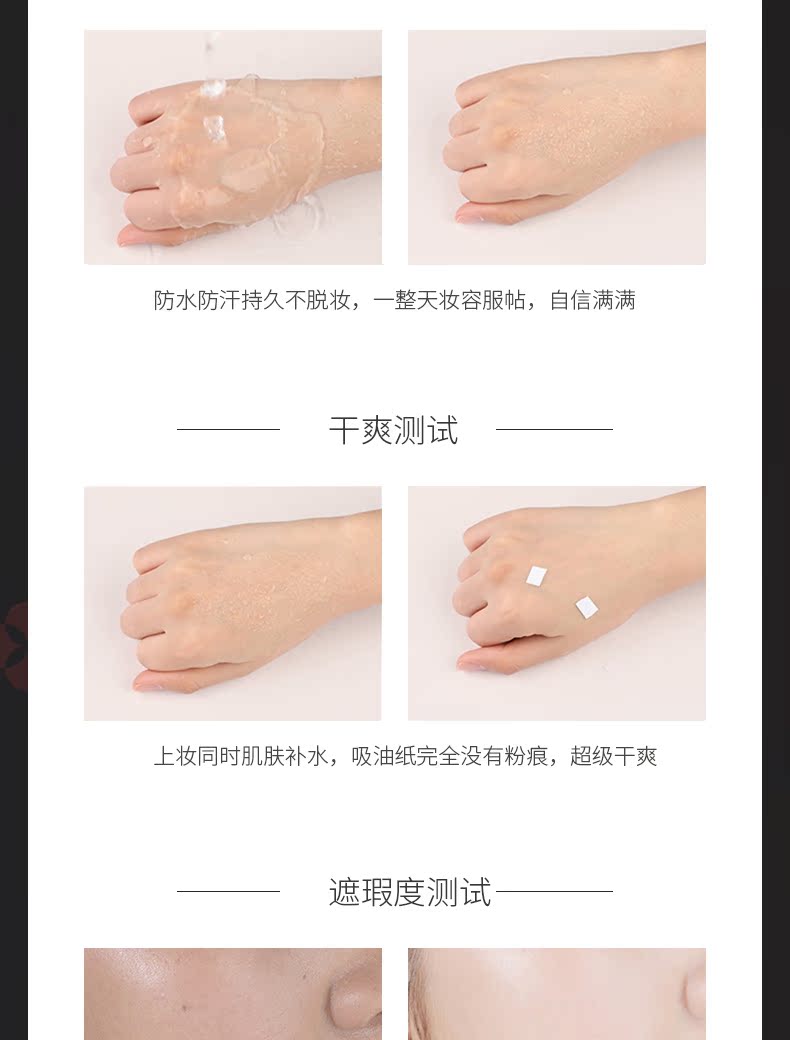 防水防汗持久不脱妆，一整天妆容服帖，自信满满

干爽测试

上妆同时肌肤补水，吸油纸完全没有粉痕，超级干爽

遮瑕度测试