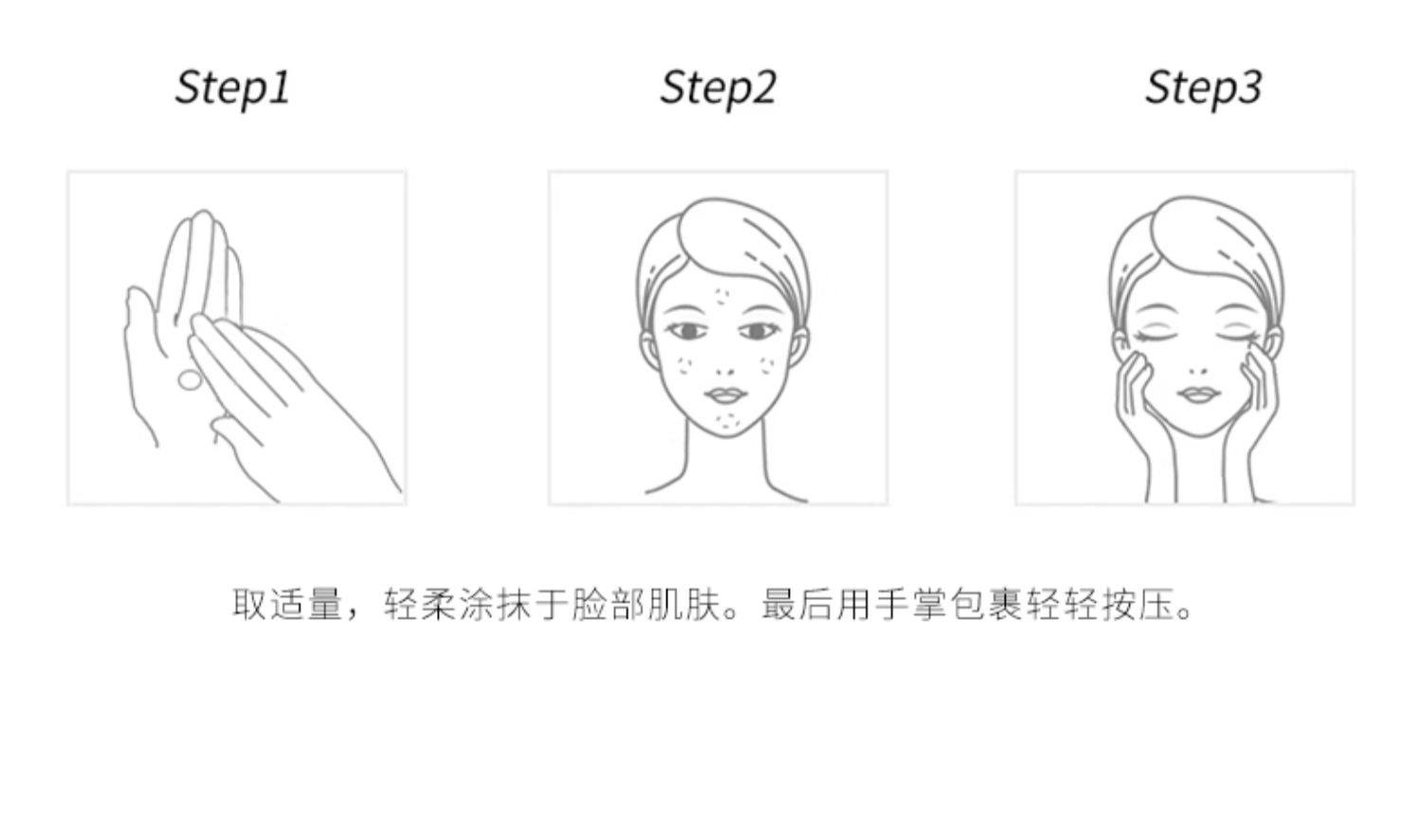 Step1

Step2

Step3

取适量，轻柔涂抹于脸部肌肤。最后用手掌包裹轻轻按压。