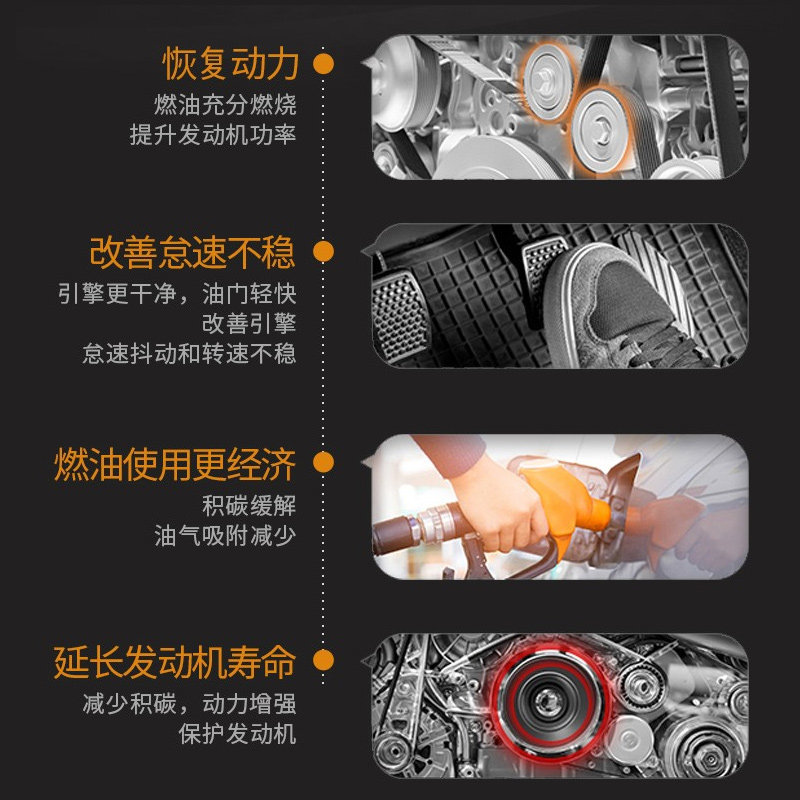 恢复动力

燃油充分燃烧
提升发动机功率

改善怠速不稳

引擎更干净，油门轻快
改善引擎
怠速抖动和转速不稳

燃油使用更经济

积碳缓解
油气吸附减少

延长发动机寿命

减少积碳，动力增强
保护发动机