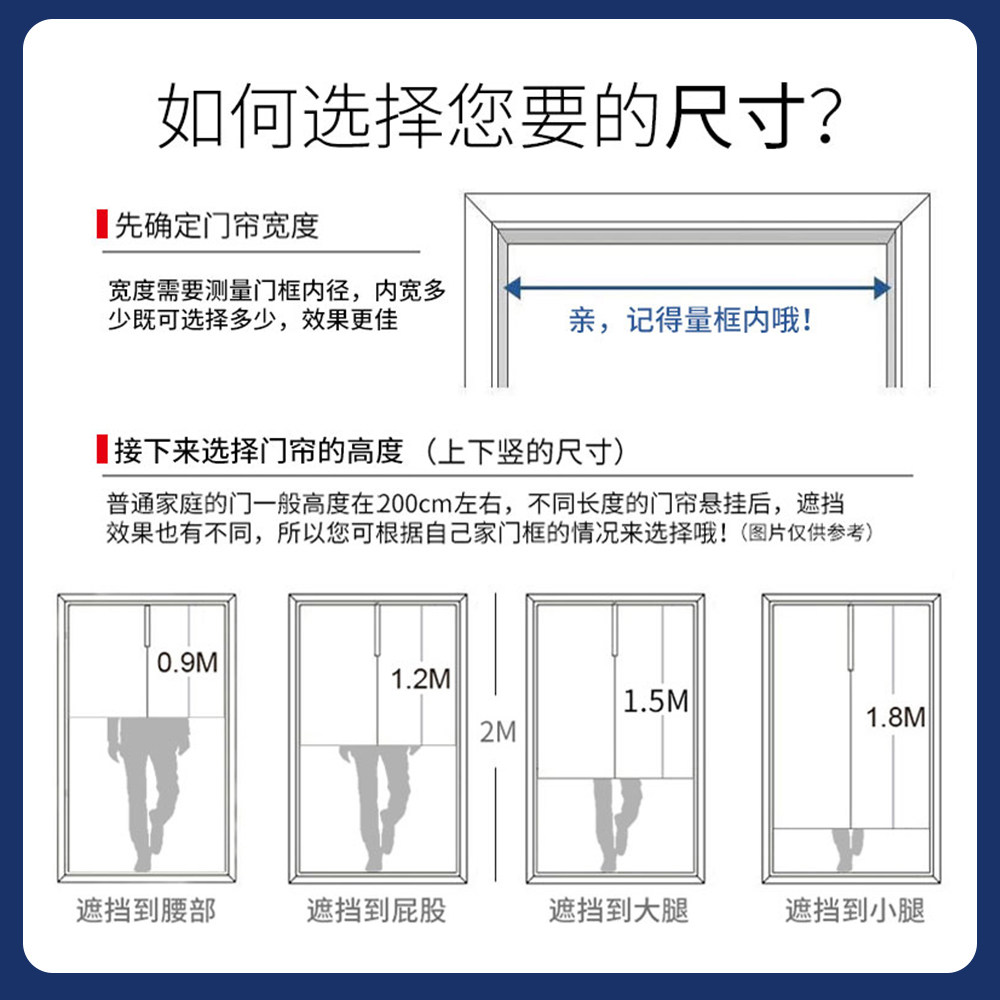 如何选择您要的尺寸?

先确定门帘宽度

宽度需要测量门框内径，内宽多少既可选择多少，效果更佳

亲，记得量框内哦！

接下来选择门帘的高度（上下竖的尺寸）

普通家庭的门一般高度在200cm左右，不同长度的门帘悬挂后，遮挡效果也有不同，所以您可根据自己家门框的情况来选择哦！（图片仅供参考）

0.9M

1.2M

2M

1.5M

1.8M

遮挡到腰部

遮挡到屁股

遮挡到大腿

遮挡到小腿