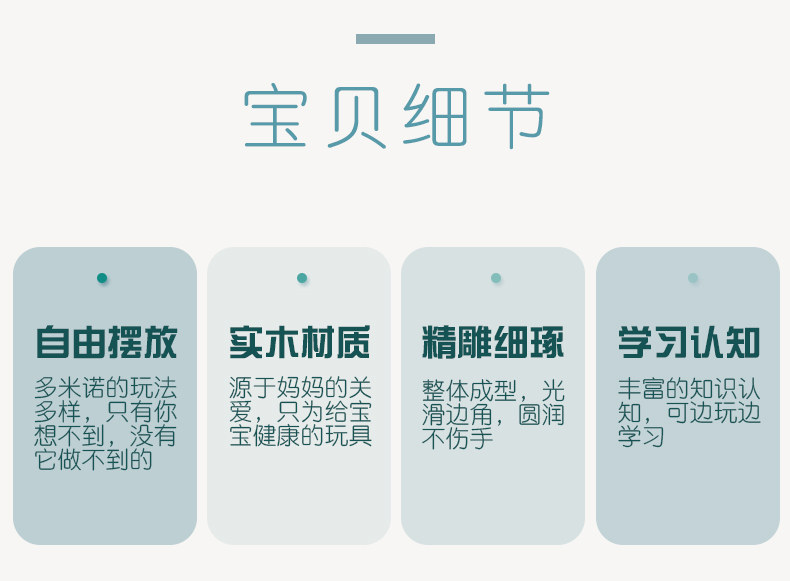 宝贝细节

自由摆放

多米诺的玩法多样，只有你想不到，没有它做不到的

实木材质

源于妈妈的关爱，只为给宝宝健康的玩具

精雕细琢

整体成型，光滑边角，圆润不伤手

学习认知

丰富的知识认知，可边玩边学习