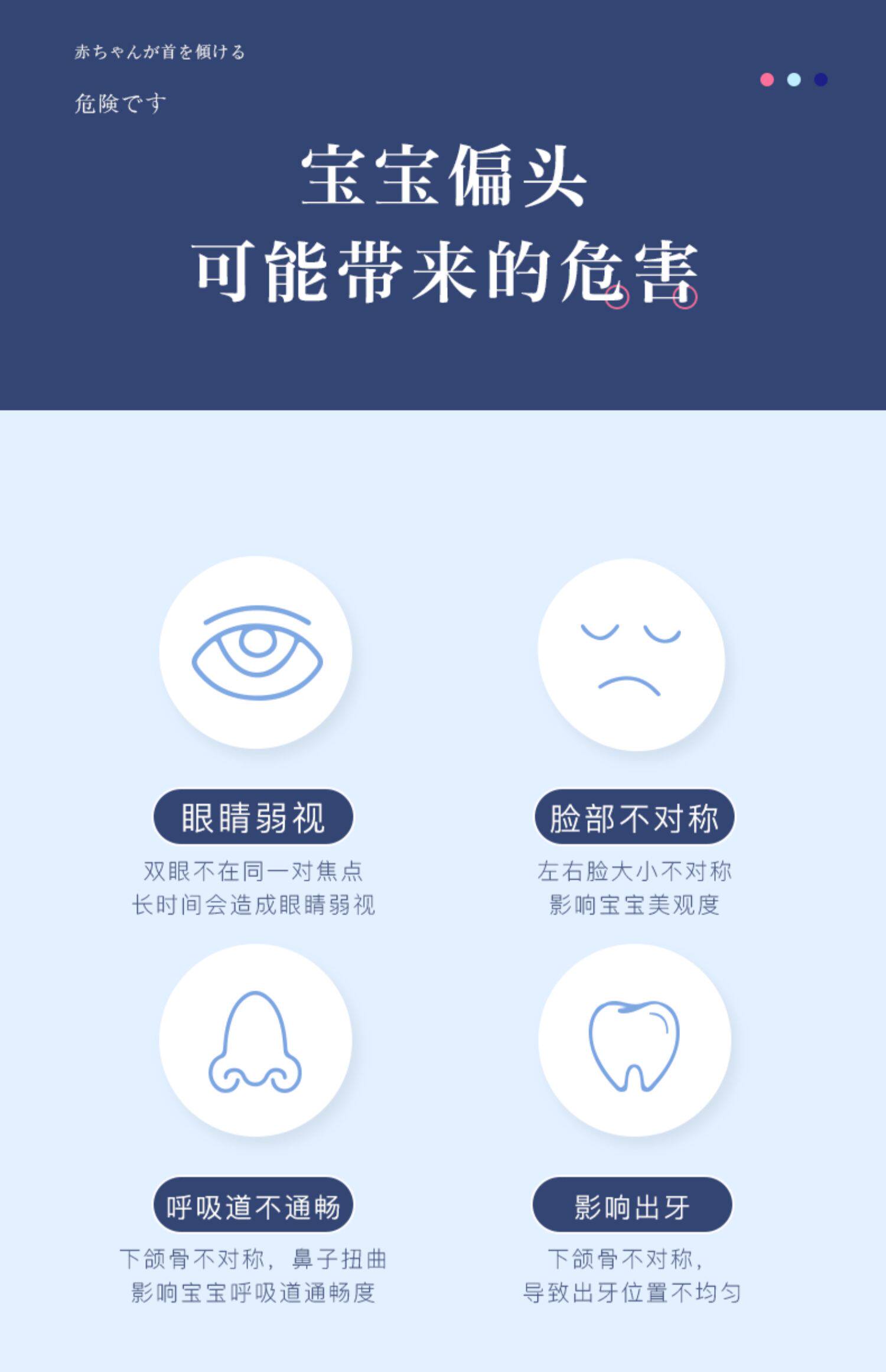 赤ちゃんが首を傾ける

危険です

宝宝偏头

可能带来的危害

眼睛弱视

双眼不在同一对焦点
长时间会造成眼睛弱视

脸部不对称

左右脸大小不对称
影响宝宝美观度

呼吸道不通畅

下颌骨不对称，鼻子扭曲
影响宝宝呼吸道通畅度

影响出牙

下颌骨不对称，
导致出牙位置不均匀