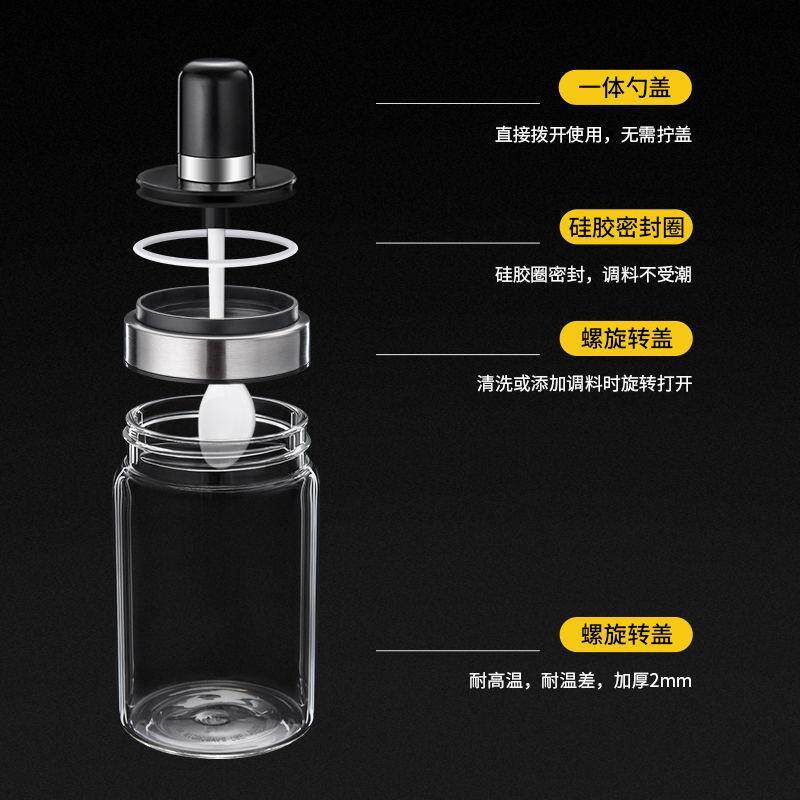 一体勺盖

直接拨开使用，无需拧盖

硅胶密封圈

硅胶圈密封，调料不受潮

螺旋转盖

清洗或添加调料时旋转打开

螺旋转盖

耐高温，耐温差，加厚2mm