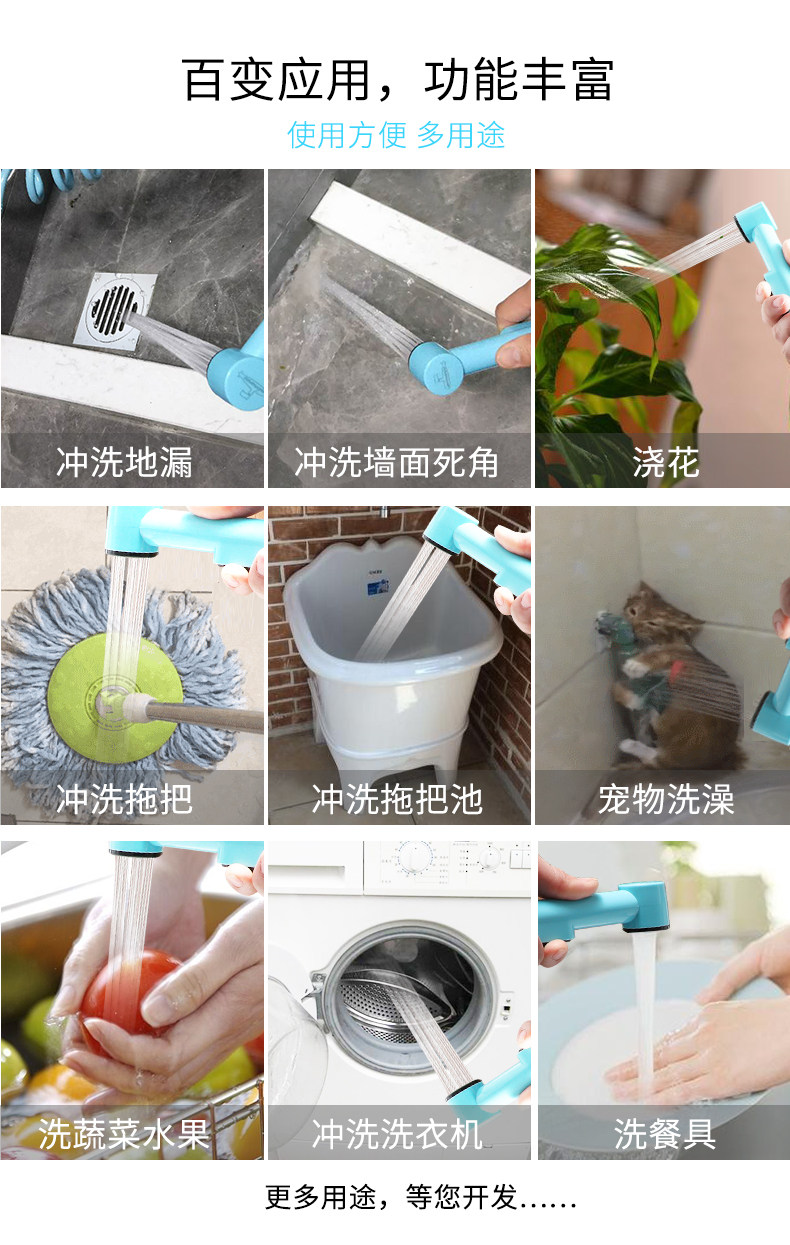 百变应用，功能丰富

使用方便 多用途

冲洗地漏

冲洗墙面死角

浇花

冲洗拖把

冲洗拖把池

宠物洗澡

洗蔬菜水果

冲洗洗衣机

洗餐具

更多用途，等您开发……