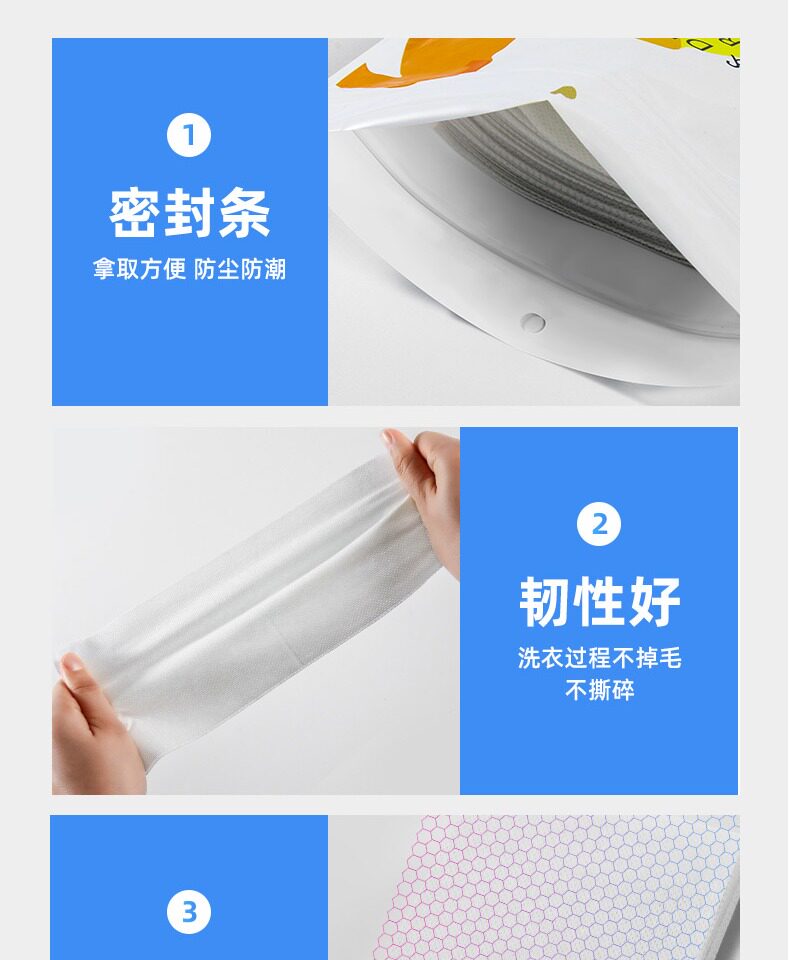 1
密封条
拿取方便 防尘防潮

2
韧性好
洗衣过程不掉毛
不撕碎

3