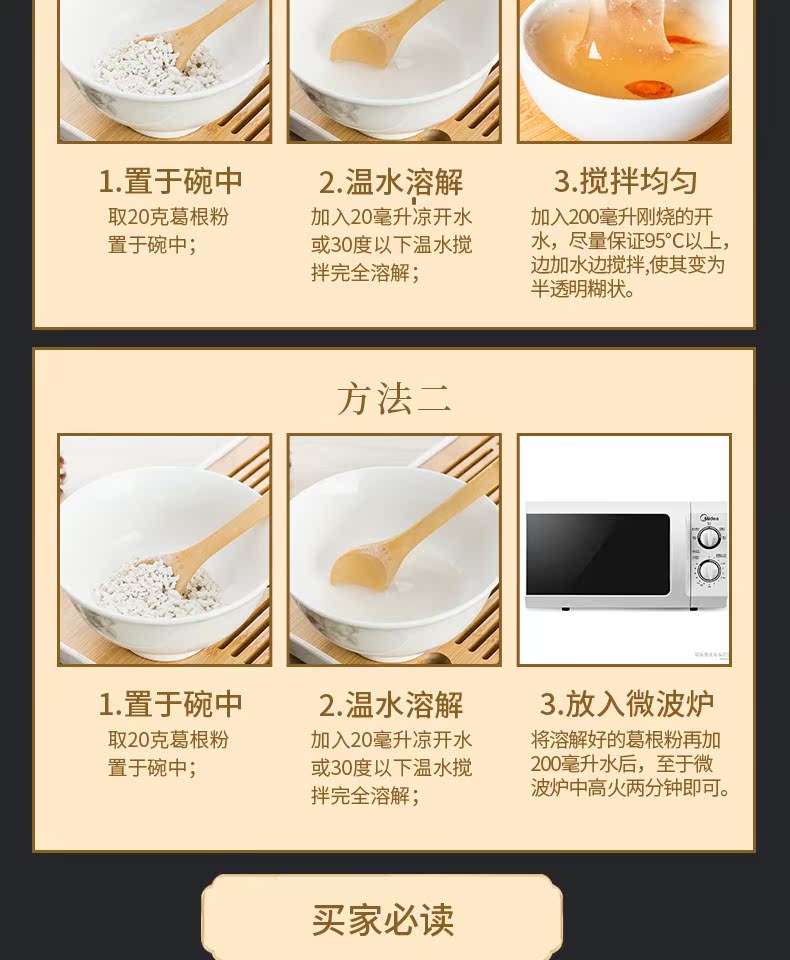 1.置于碗中
取20克葛根粉置于碗中；

2.温水溶解
加入20毫升凉开水或30度以下温水搅拌完全溶解；

3.搅拌均匀
加入200毫升刚烧的开水，尽量保证95°C以上，边加水边搅拌,使其变为半透明糊状。

方法二

Midea

1.置于碗中
取20克葛根粉置于碗中；

2.温水溶解
加入20毫升凉开水或30度以下温水搅拌完全溶解；

3.放入微波炉
将溶解好的葛根粉再加200毫升水后，至于微波炉中高火两分钟即可。

买家必读