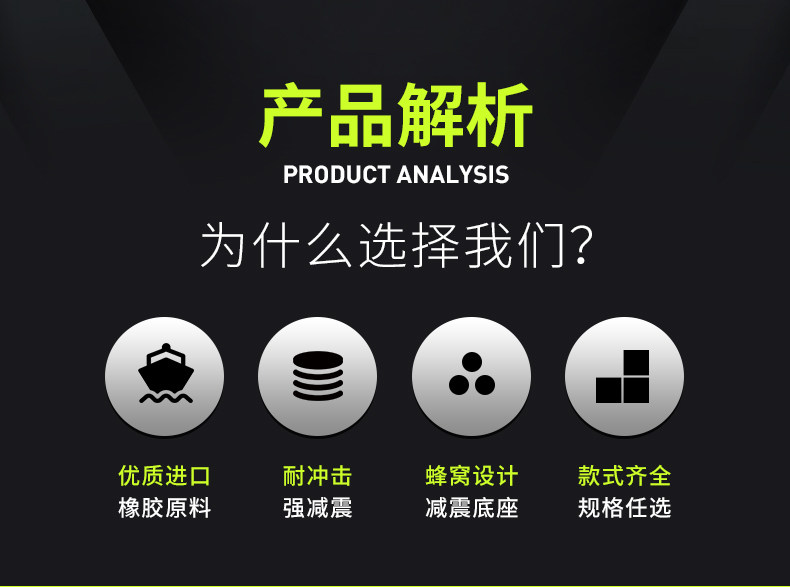 产品解析
PRODUCT ANALYSIS

为什么选择我们?

优质进口
橡胶原料

耐冲击
强减震

蜂窝设计
减震底座

款式齐全
规格任选