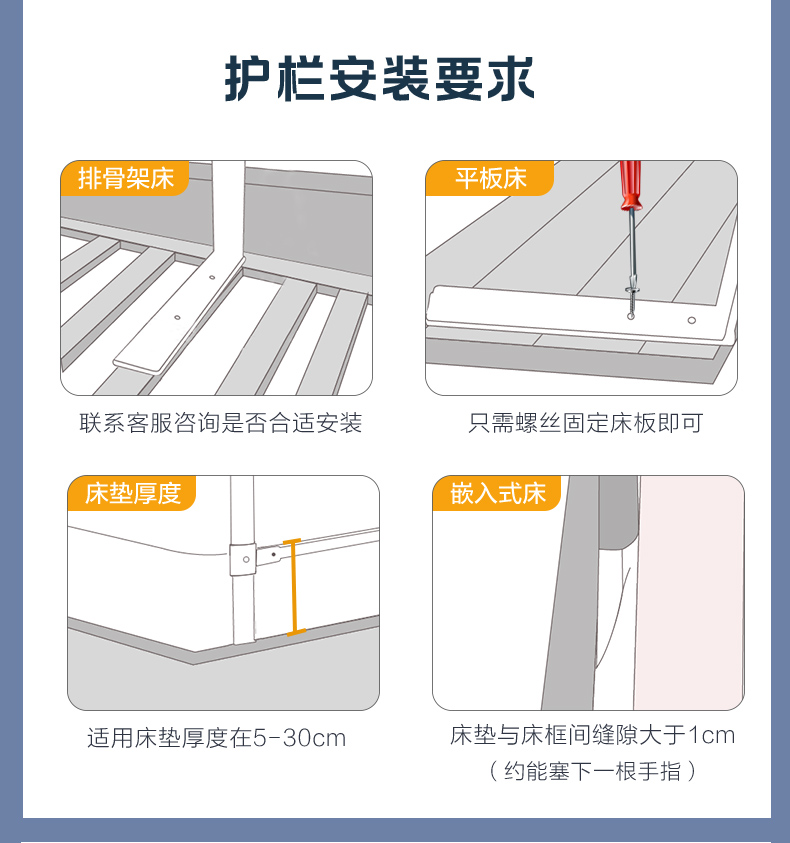 护栏安装要求

排骨架床

联系客服咨询是否合适安装

平板床

只需螺丝固定床板即可

床垫厚度

适用床垫厚度在5-30cm

嵌入式床

床垫与床框间缝隙大于1cm
（约能塞下一根手指）