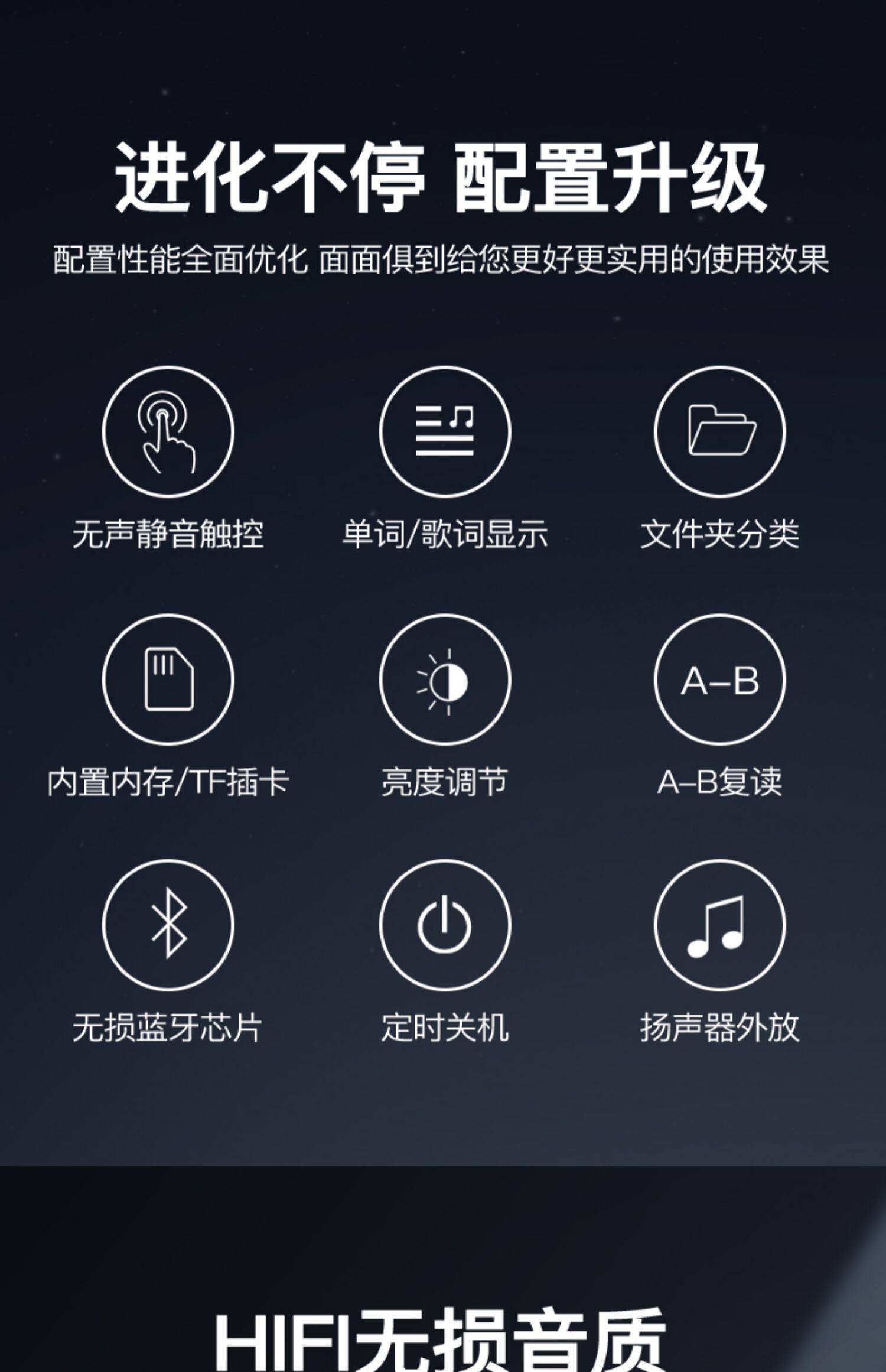 进化不停 配置升级

配置性能全面优化 面面俱到给您更好更实用的使用效果

无声静音触控

单词/歌词显示

文件夹分类

内置内存/TF插卡

亮度调节

A-B

A-B复读

无损蓝牙芯片

定时关机

扬声器外放

HIFI无损音质