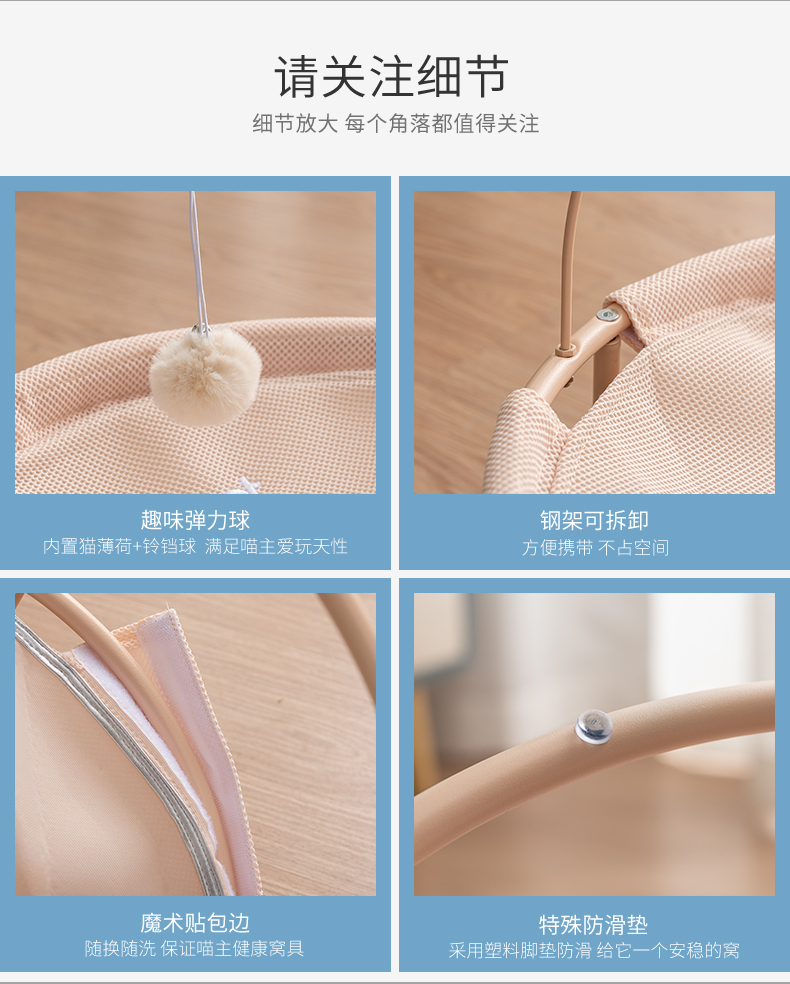 请关注细节
细节放大 每个角落都值得关注

趣味弹力球
内置猫薄荷+铃铛球 满足喵主爱玩天性

钢架可拆卸
方便携带 不占空间

魔术贴包边
随换随洗 保证喵主健康窝具

特殊防滑垫
采用塑料脚垫防滑 给它一个安稳的窝