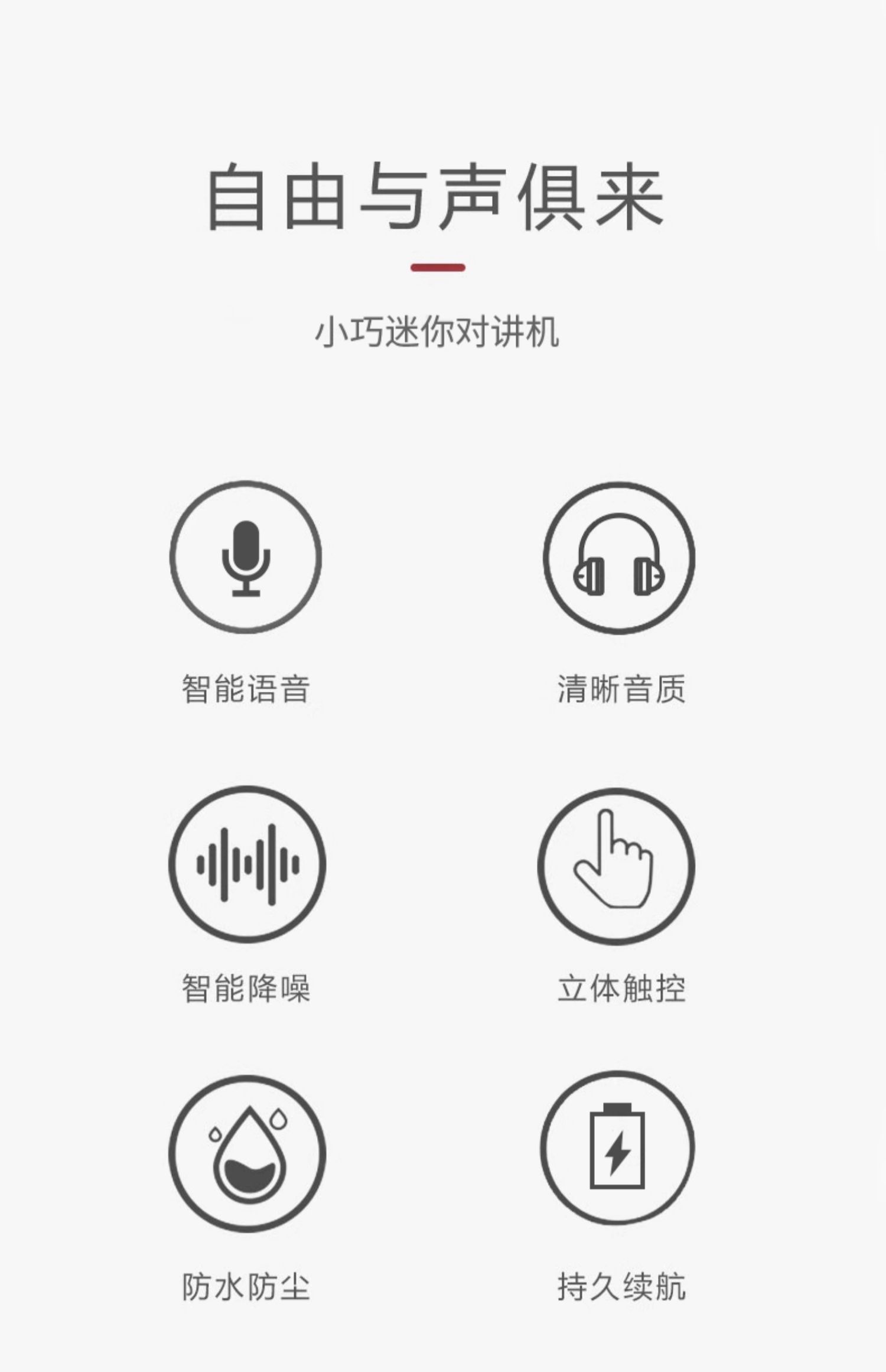 自由与声俱来

小巧迷你对讲机

智能语音

清晰音质

智能降噪

立体触控

防水防尘

持久续航