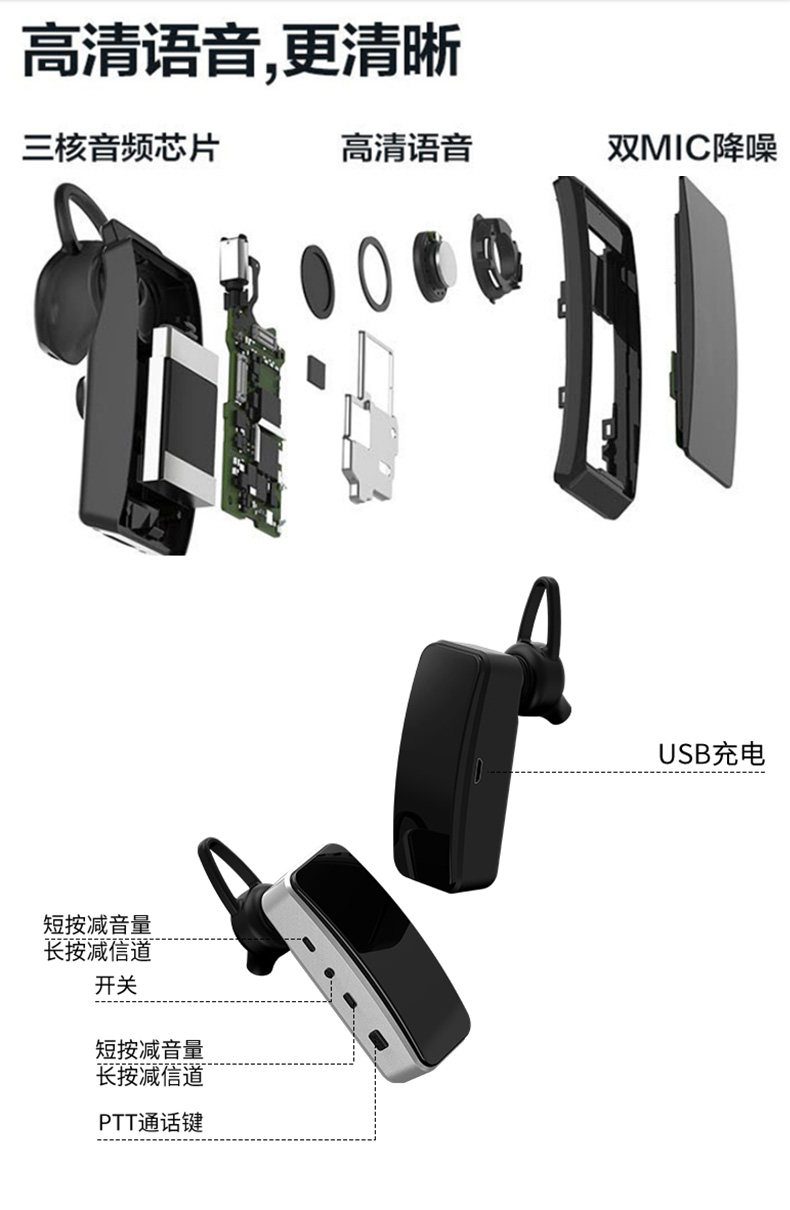 高清语音,更清晰

三核音频芯片

高清语音

双MIC降噪

USB充电

短按减音量
长按减信道

开关

短按减音量
长按减信道

PTT通话键