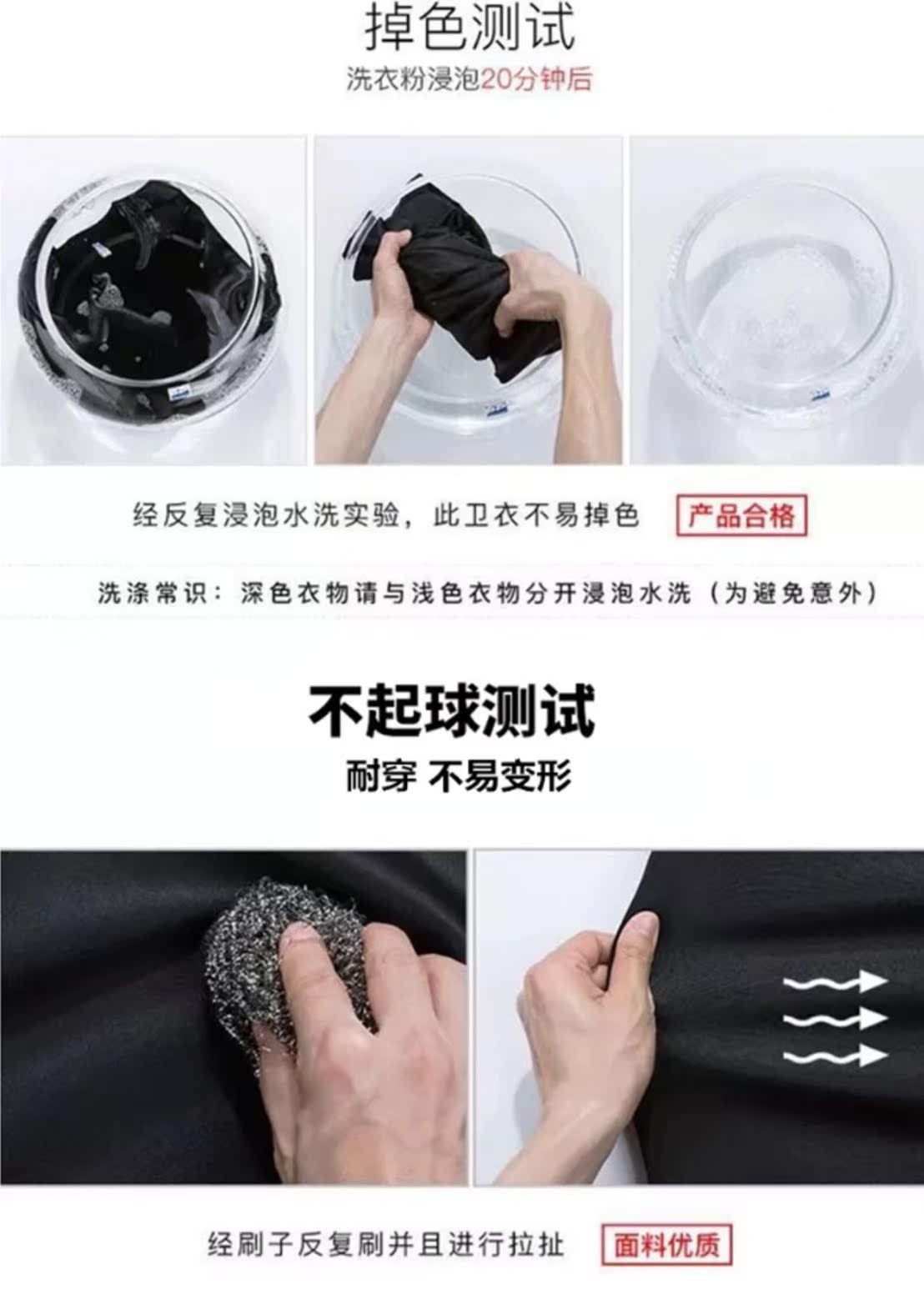 掉色测试
洗衣粉浸泡20分钟后

经反复浸泡水洗实验，此卫衣不易掉色 产品合格

洗涤常识：深色衣物请与浅色衣物分开浸泡水洗（为避免意外）

不起球测试
耐穿 不易变形

经刷子反复刷并且进行拉扯 面料优质