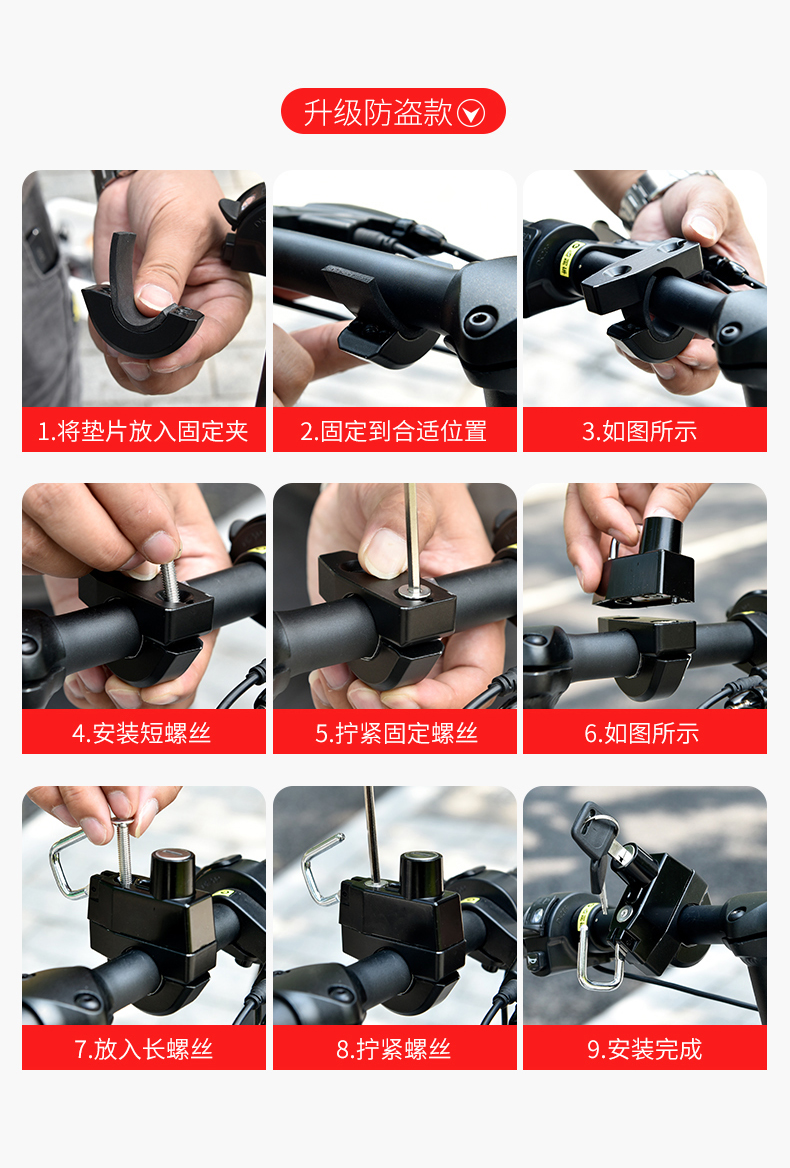 升级防盗款

1.将垫片放入固定夹

2.固定到合适位置

3.如图所示

4.安装短螺丝

5.拧紧固定螺丝

6.如图所示

7.放入长螺丝

8.拧紧螺丝

9.安装完成