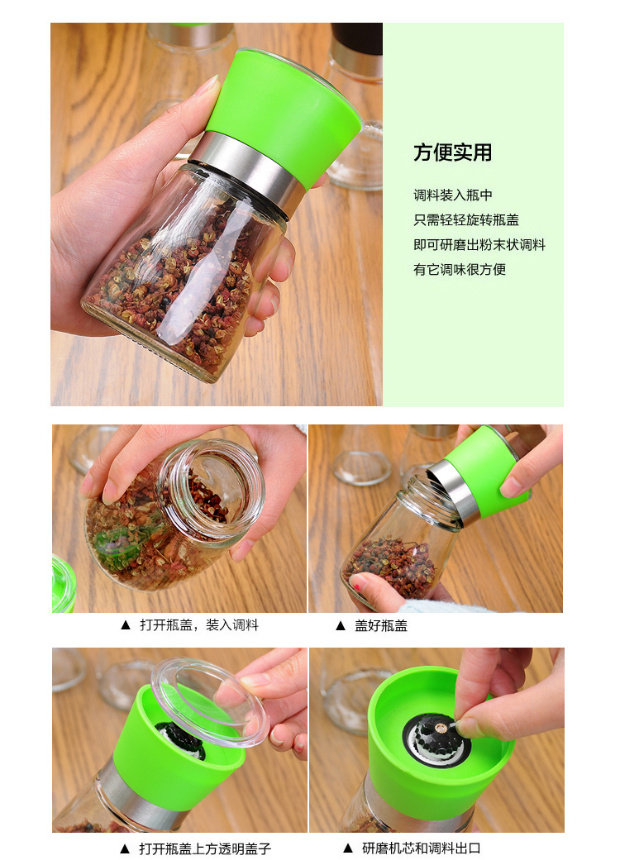 方便实用

调料装入瓶中
只需轻轻旋转瓶盖
即可研磨出粉末状调料
有它调味很方便

▲ 打开瓶盖，装入调料

▲ 盖好瓶盖

▲ 打开瓶盖上方透明盖子

▲ 研磨机芯和调料出口