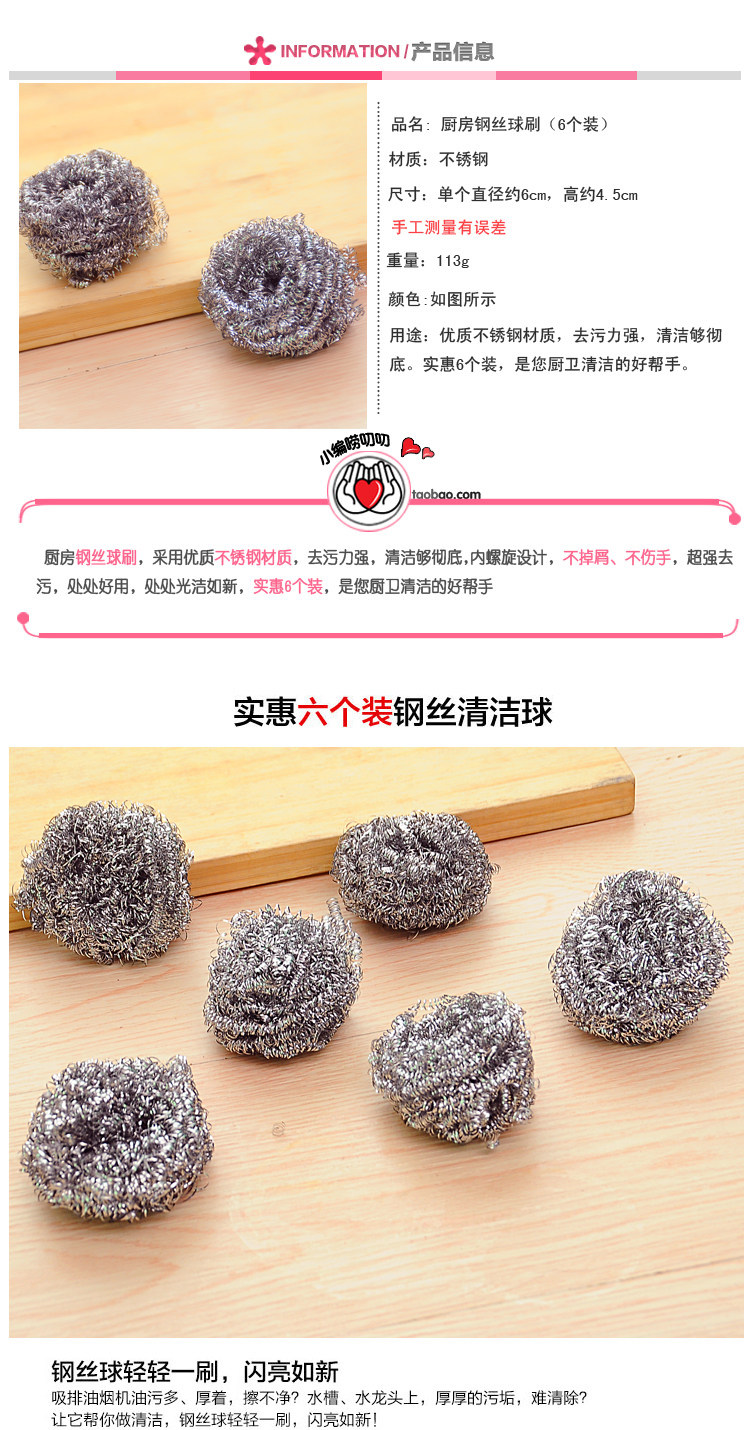 INFORMATION / 产品信息

品名：厨房钢丝球刷（6个装）
材质：不锈钢
尺寸：单个直径约6cm，高约4.5cm
手工测量有误差
重量：113g
颜色：如图所示
用途：优质不锈钢材质，去污力强，清洁够彻底。实惠6个装，是您厨卫清洁的好帮手。

小编唠叨叨
taobao.com

厨房钢丝球刷，采用优质不锈钢材质，去污力强，清洁够彻底，内螺旋设计，不掉屑、不伤手，超强去污，处处好用，处处光洁如新，实惠6个装，是您厨卫清洁的好帮手

实惠六个装钢丝清洁球

钢丝球轻轻一刷，闪亮如新
吸排油烟机油污多、厚着，擦不净？水槽、水龙头上，厚厚的污垢，难清除？
让它帮你做清洁，钢丝球轻轻一刷，闪亮如新！