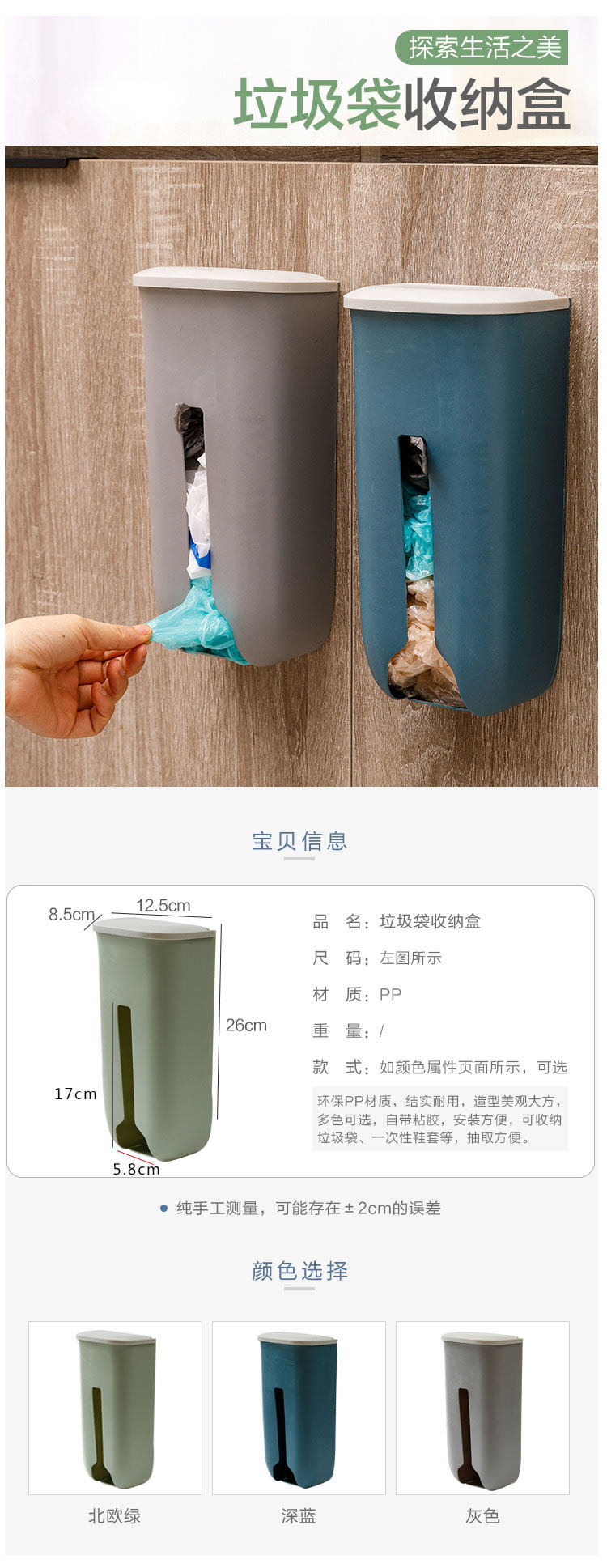 探索生活之美
垃圾袋收纳盒

宝贝信息

8.5cm
12.5cm
26cm
17cm
5.8cm

品 名：垃圾袋收纳盒
尺 码：左图所示
材 质：PP
重 量：/
款 式：如颜色属性页面所示，可选

环保PP材质，结实耐用，造型美观大方，多色可选，自带粘胶，安装方便，可收纳垃圾袋、一次性鞋套等，抽取方便。

纯手工测量，可能存在±2cm的误差

颜色选择

北欧绿
深蓝
灰色