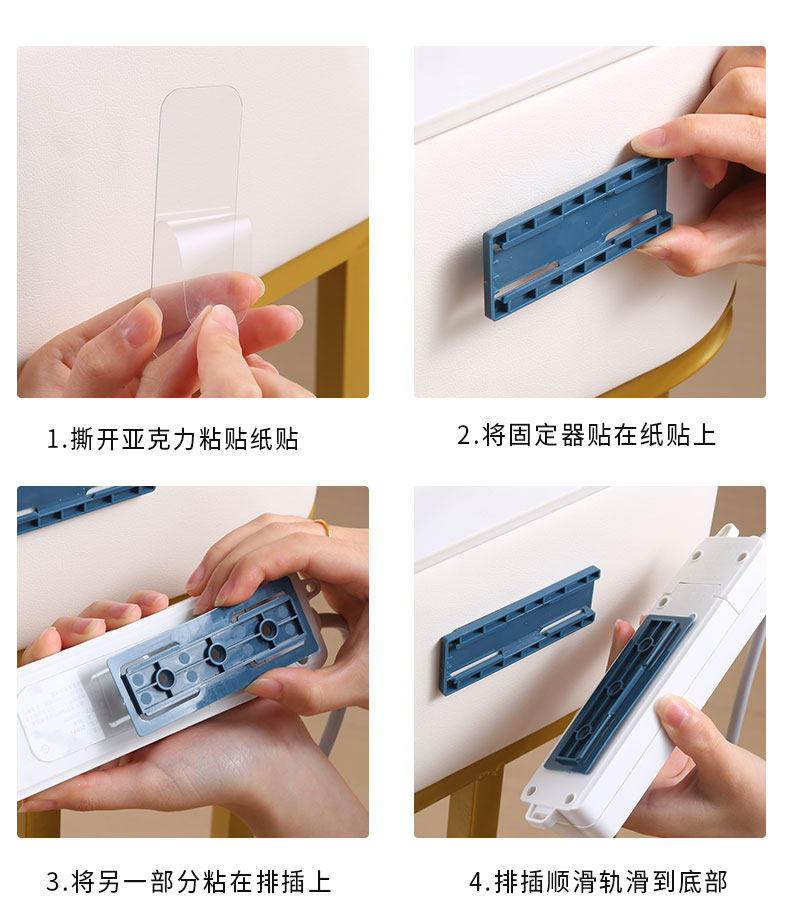 1.撕开亚克力粘贴纸贴

2.将固定器贴在纸贴上

3.将另一部分粘在排插上

4.排插顺滑轨滑到底部