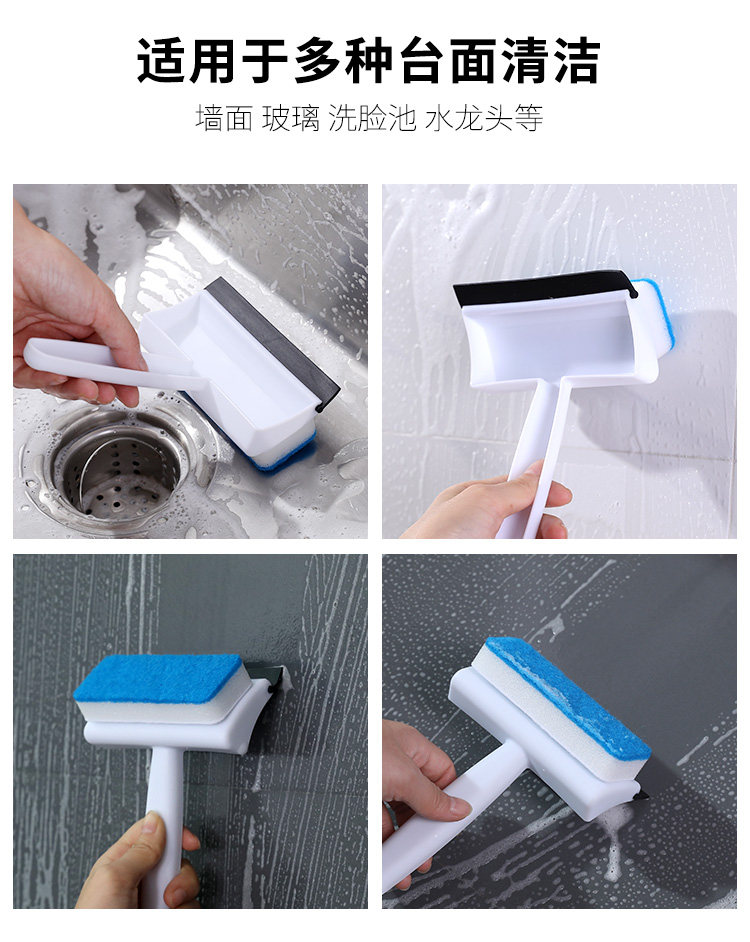 适用于多种台面清洁

墙面 玻璃 洗脸池 水龙头等