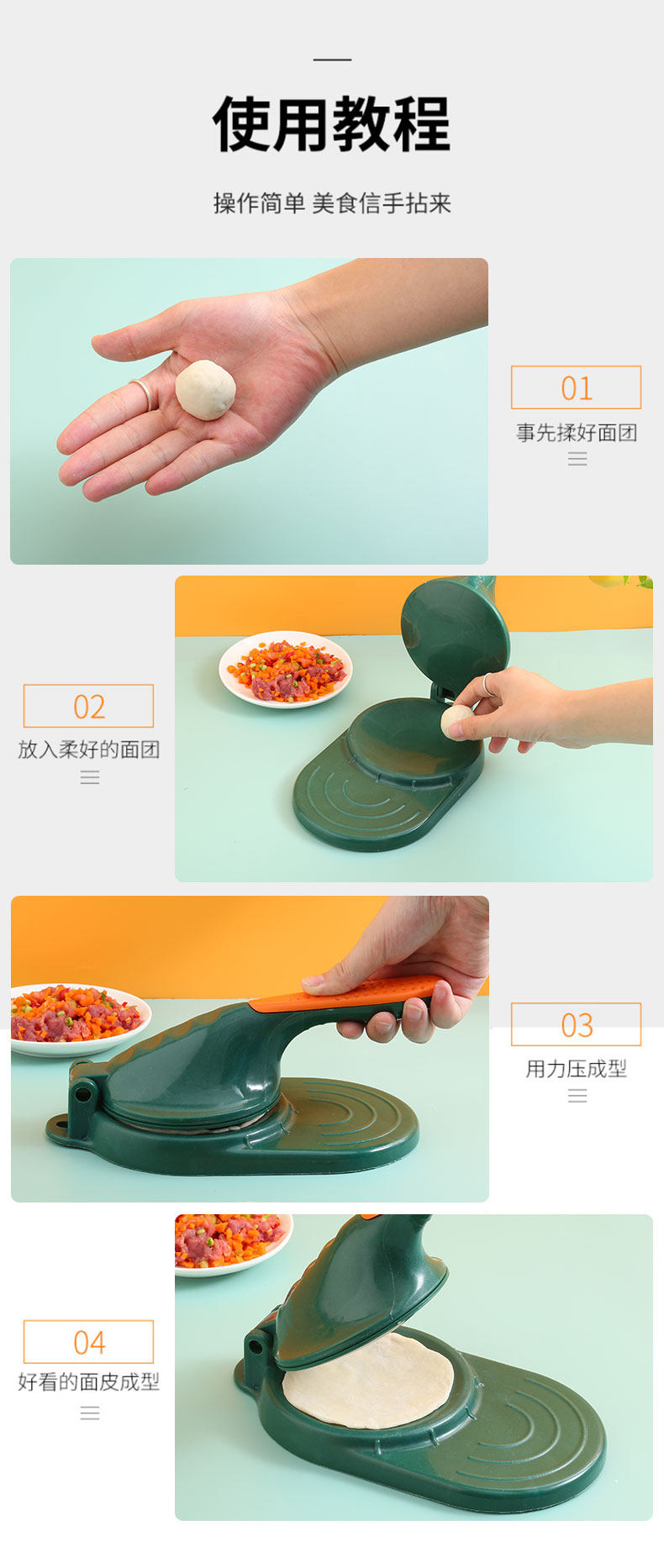 使用教程

操作简单 美食信手拈来

01

事先揉好面团

02

放入柔好的面团

03

用力压成型

04

好看的面皮成型