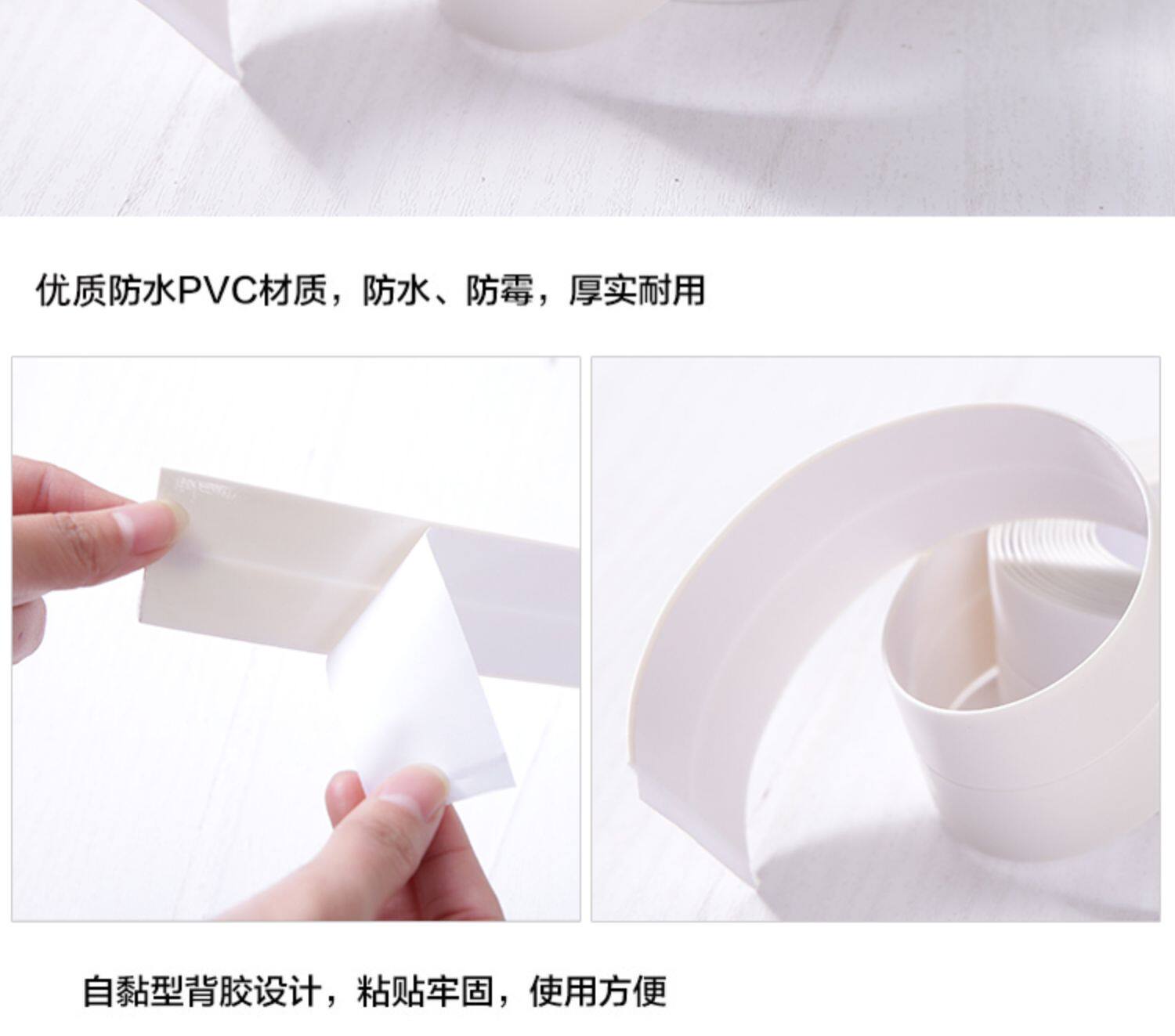 优质防水PVC材质，防水、防霉，厚实耐用

自黏型背胶设计，粘贴牢固，使用方便