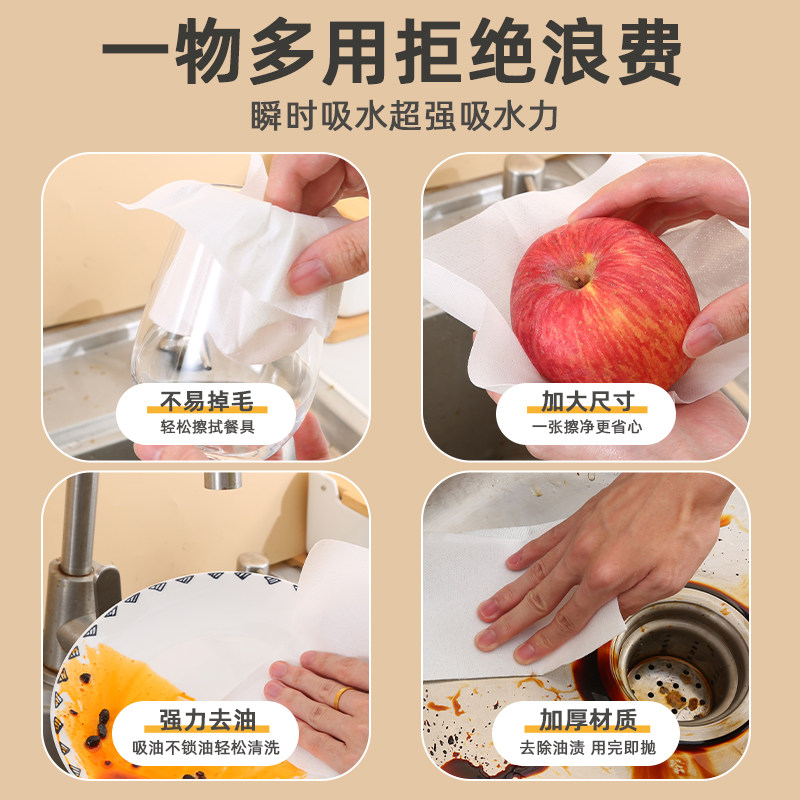 一物多用拒绝浪费
瞬时吸水超强吸水力

不易掉毛
轻松擦拭餐具

加大尺寸
一张擦净更省心

强力去油
吸油不锁油轻松清洗

加厚材质
去除油渍 用完即抛