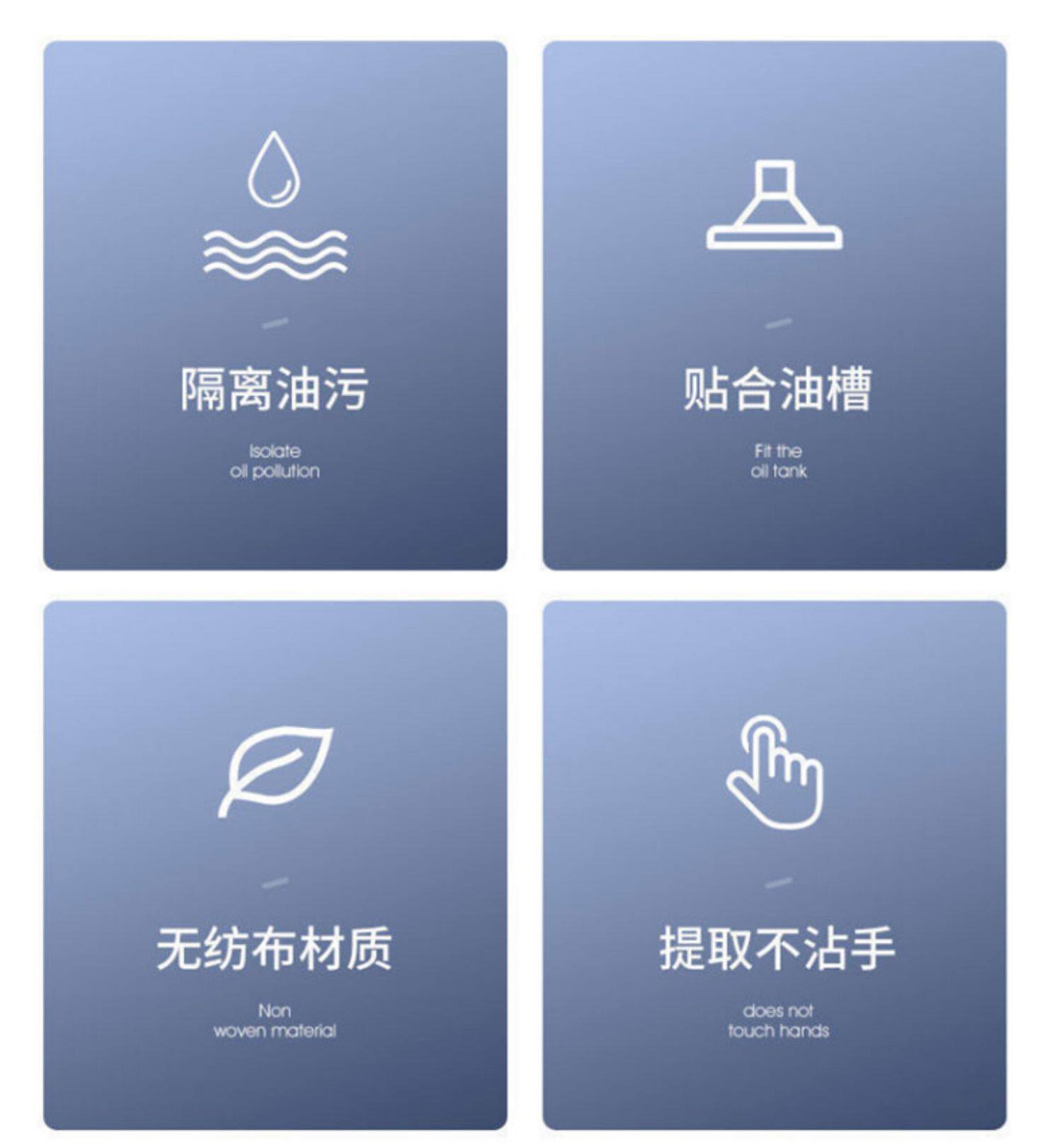 隔离油污

Isolate
oil pollution

贴合油槽

Fit the
oil tank

无纺布材质

Non
woven material

提取不沾手

does not
touch hands