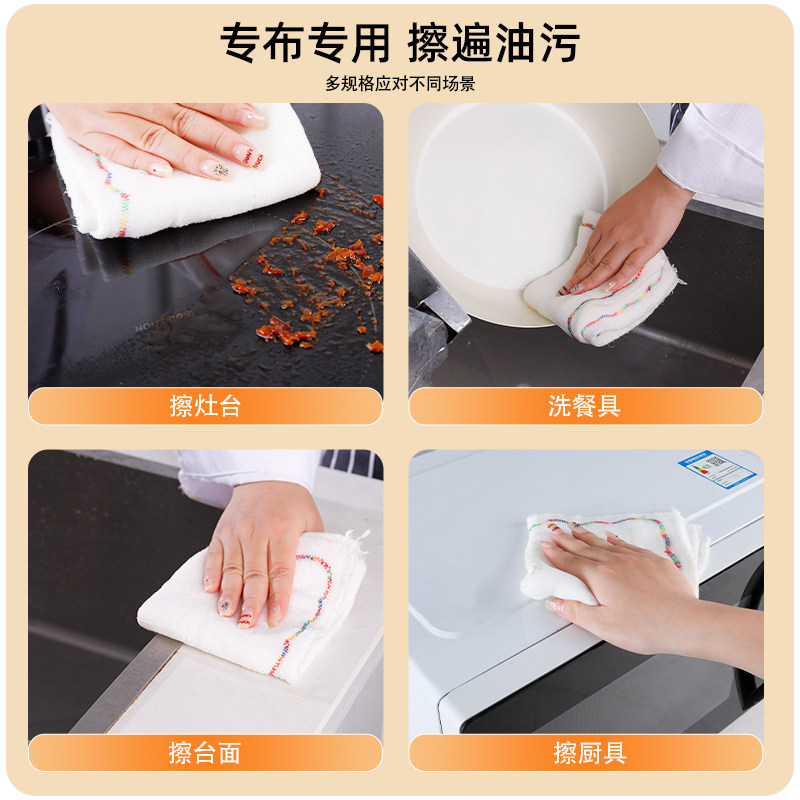 专布专用 擦遍油污

多规格应对不同场景

擦灶台

洗餐具

擦台面

擦厨具