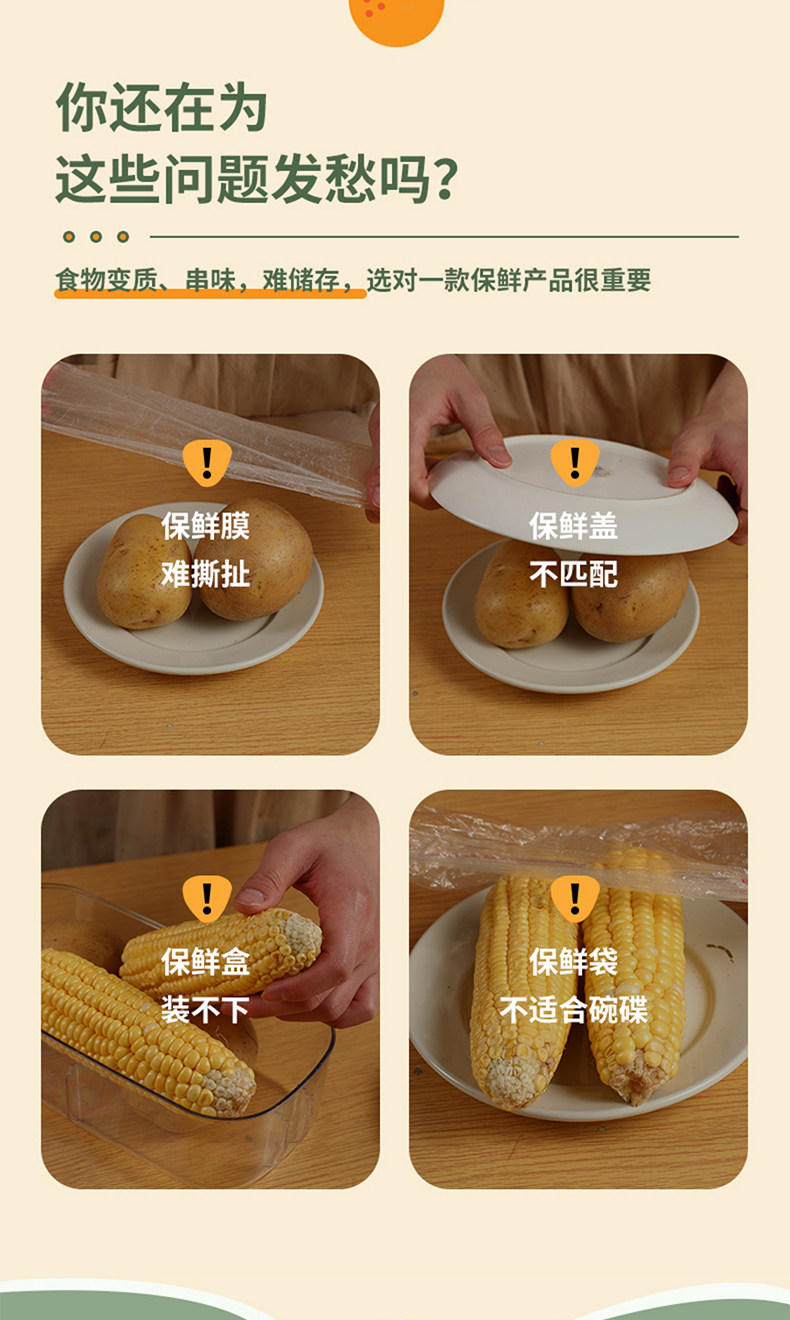 你还在为
这些问题发愁吗？

食物变质、串味，难储存，选对一款保鲜产品很重要

!
保鲜膜
难撕扯

!
保鲜盖
不匹配

!
保鲜盒
装不下

!
保鲜袋
不适合碗碟