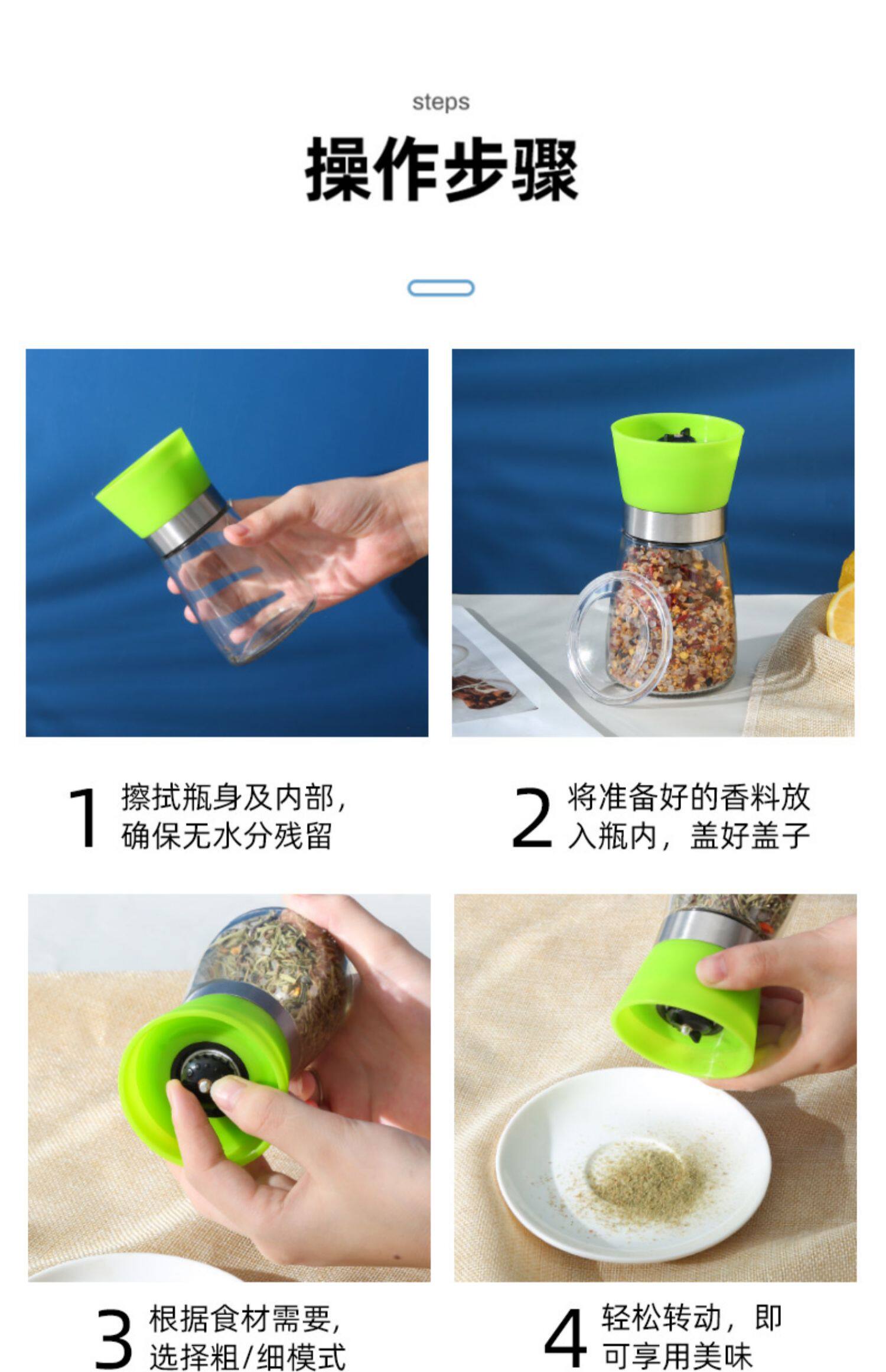 steps

操作步骤

1 擦拭瓶身及内部，确保无水分残留

2 将准备好的香料放入瓶内，盖好盖子

3 根据食材需要，选择粗/细模式

4 轻松转动，即可享用美味