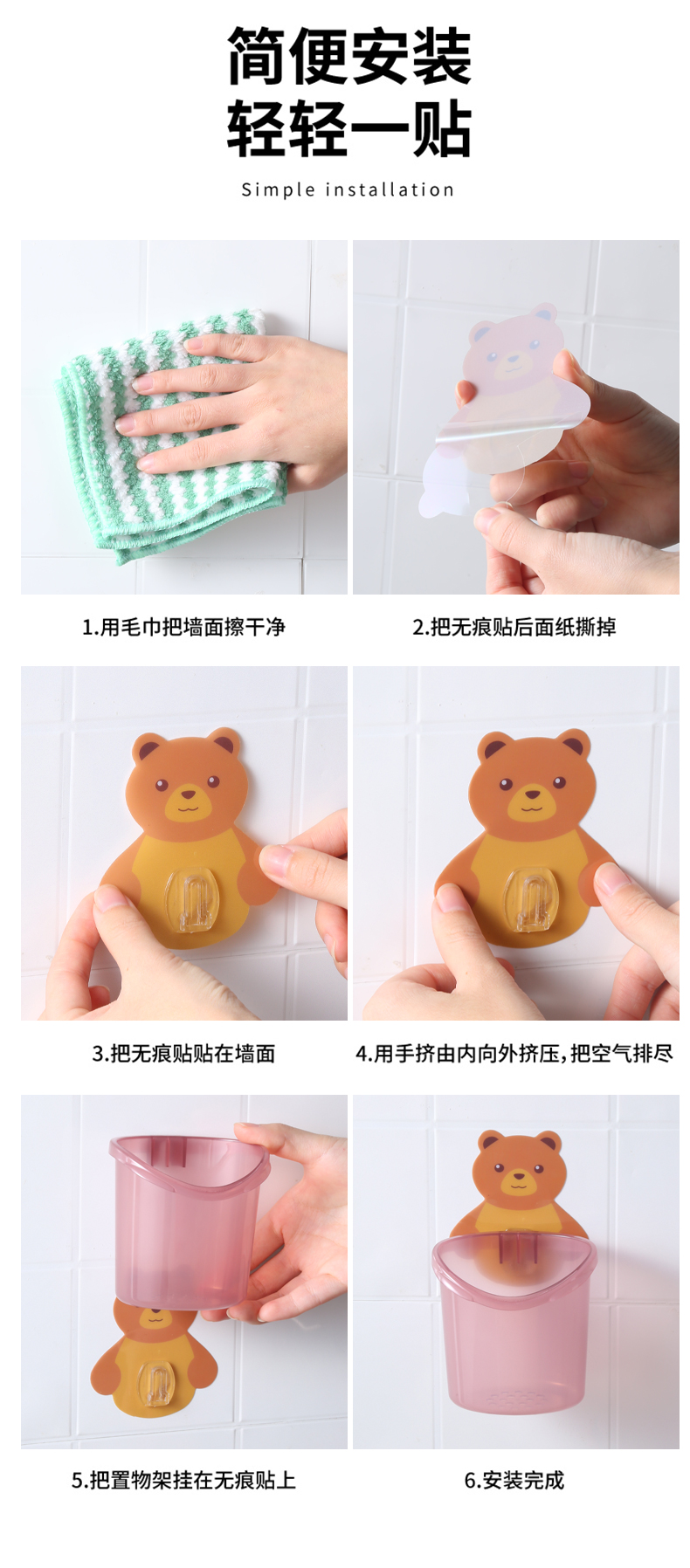 简便安装
轻轻一贴

Simple installation

1.用毛巾把墙面擦干净

2.把无痕贴后面纸撕掉

3.把无痕贴贴在墙面

4.用手挤由内向外挤压，把空气排尽

5.把置物架挂在无痕贴上

6.安装完成