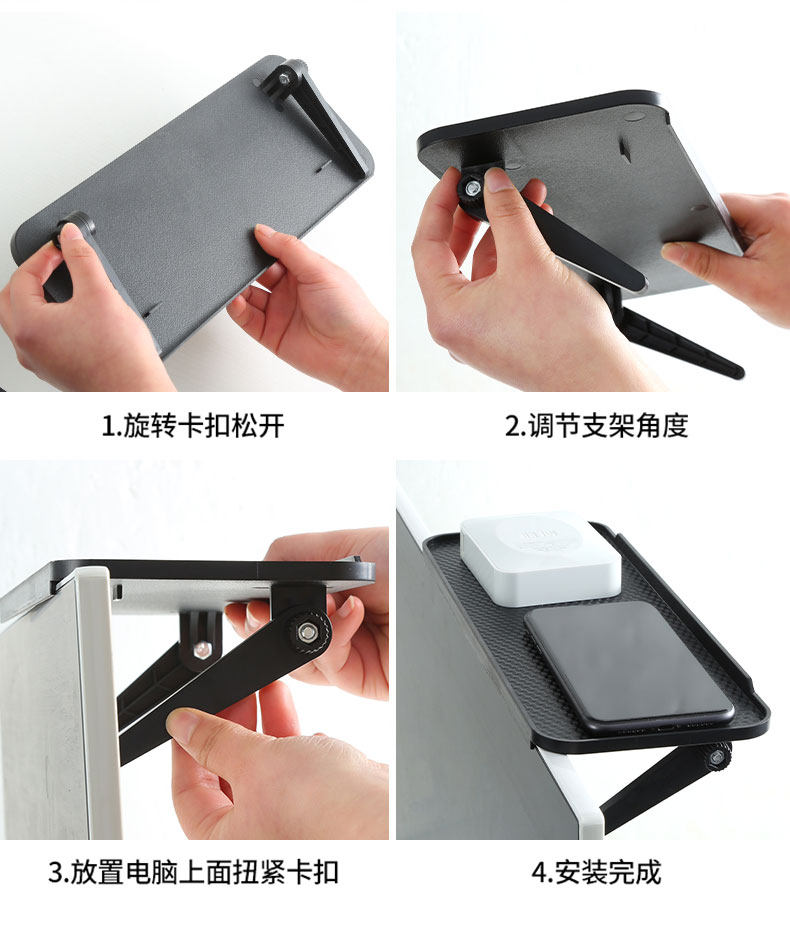 1.旋转卡扣松开

2.调节支架角度

3.放置电脑上面扭紧卡扣

4.安装完成