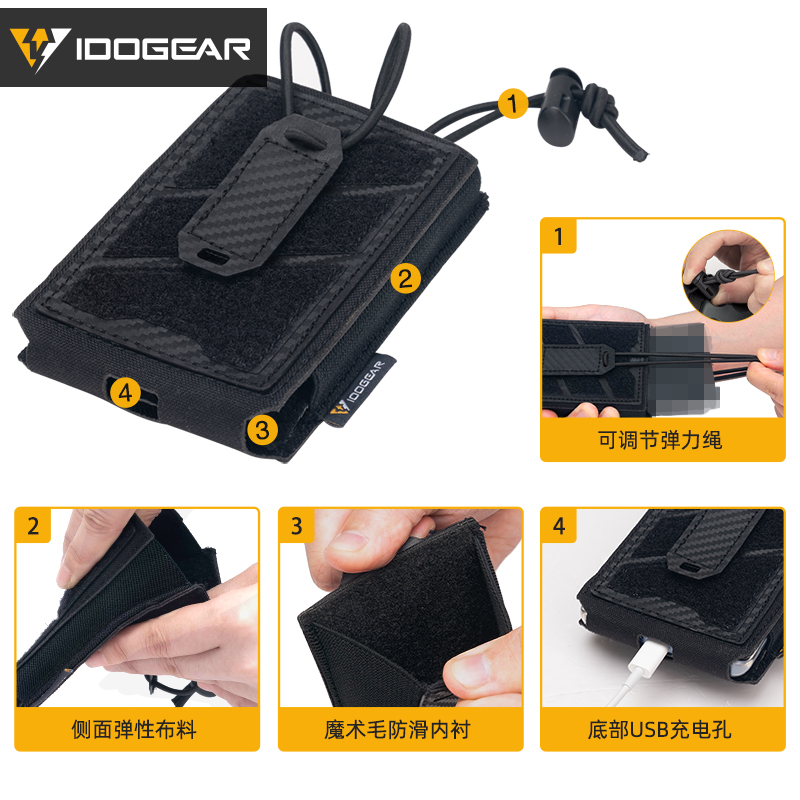 IDOGEAR

1

2

4

3

IDOGEAR

1

可调节弹力绳

2

侧面弹性布料

3

魔术毛防滑内衬

4

底部USB充电孔