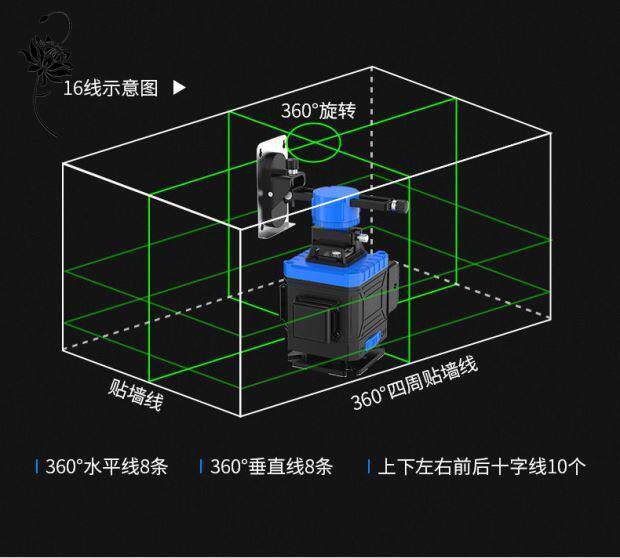 16线示意图 ▶

360°旋转

贴墙线

360°四周贴墙线

360°水平线8条

360°垂直线8条

上下左右前后十字线10个