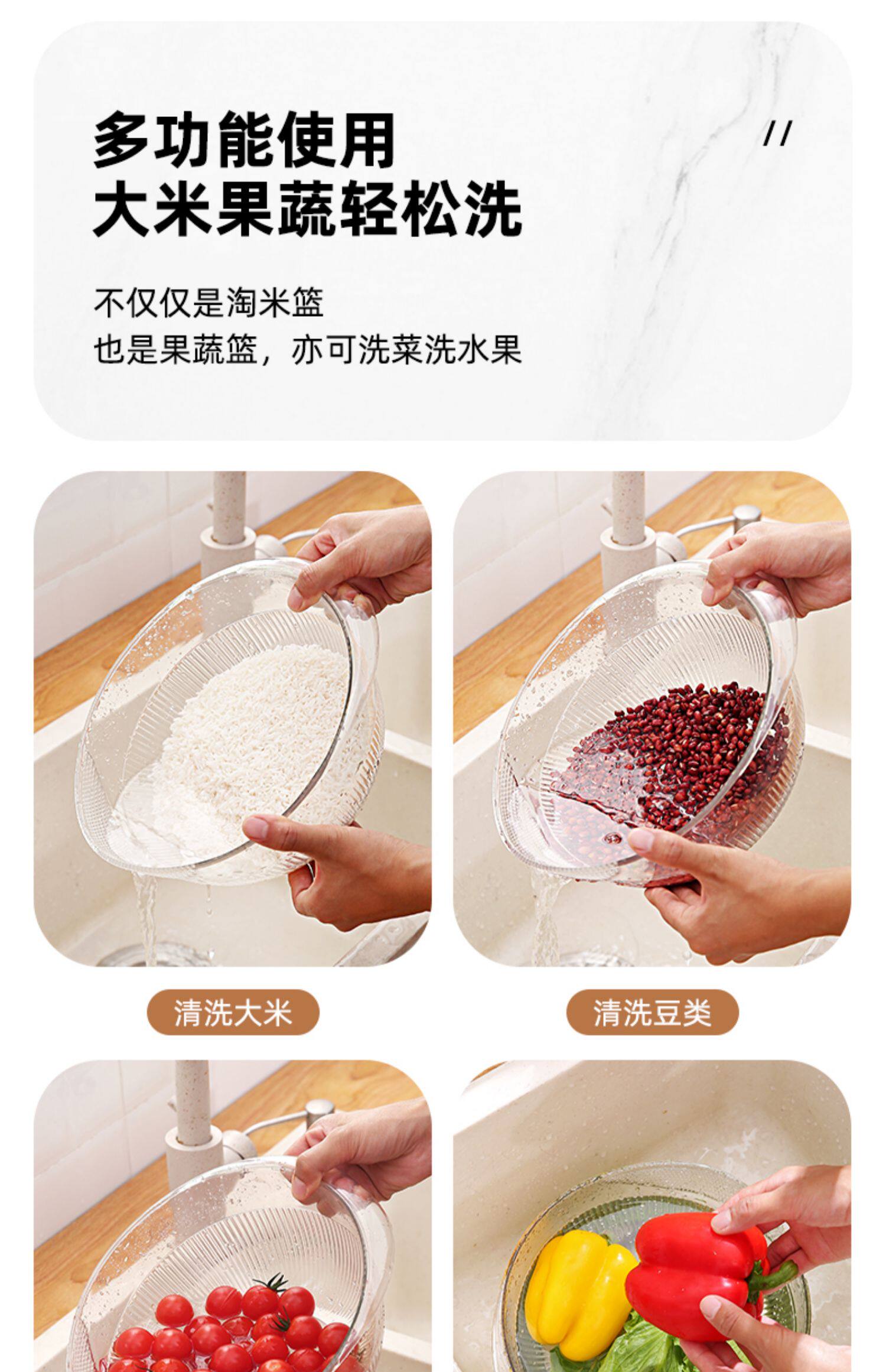 多功能使用
大米果蔬轻松洗

//

不仅仅是淘米篮
也是果蔬篮，亦可洗菜洗水果

清洗大米

清洗豆类