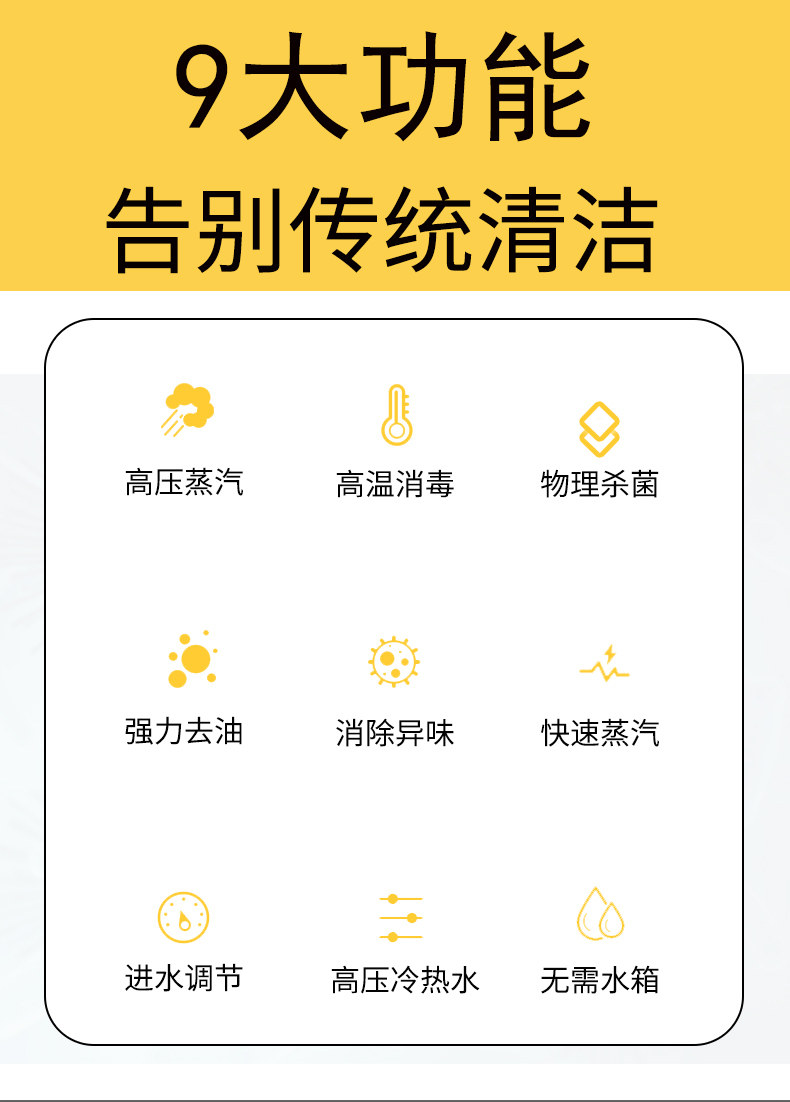 9大功能
告别传统清洁

高压蒸汽 高温消毒 物理杀菌

强力去油 消除异味 快速蒸汽

进水调节 高压冷热水 无需水箱