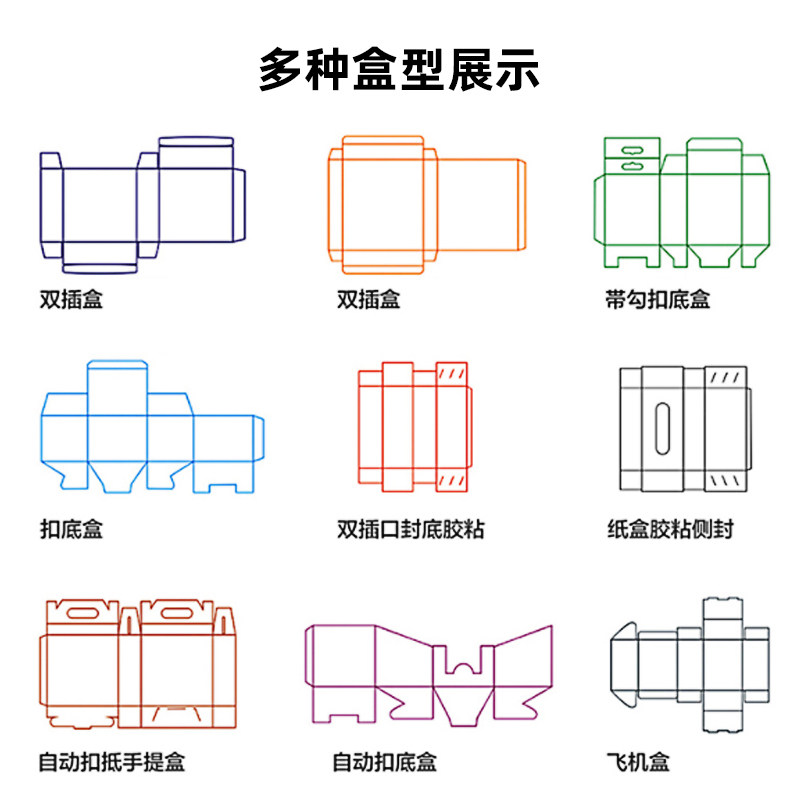 多种盒型展示

双插盒

双插盒

带勾扣底盒

扣底盒

双插口封底胶粘

纸盒胶粘侧封

自动扣抵手提盒

自动扣底盒

飞机盒