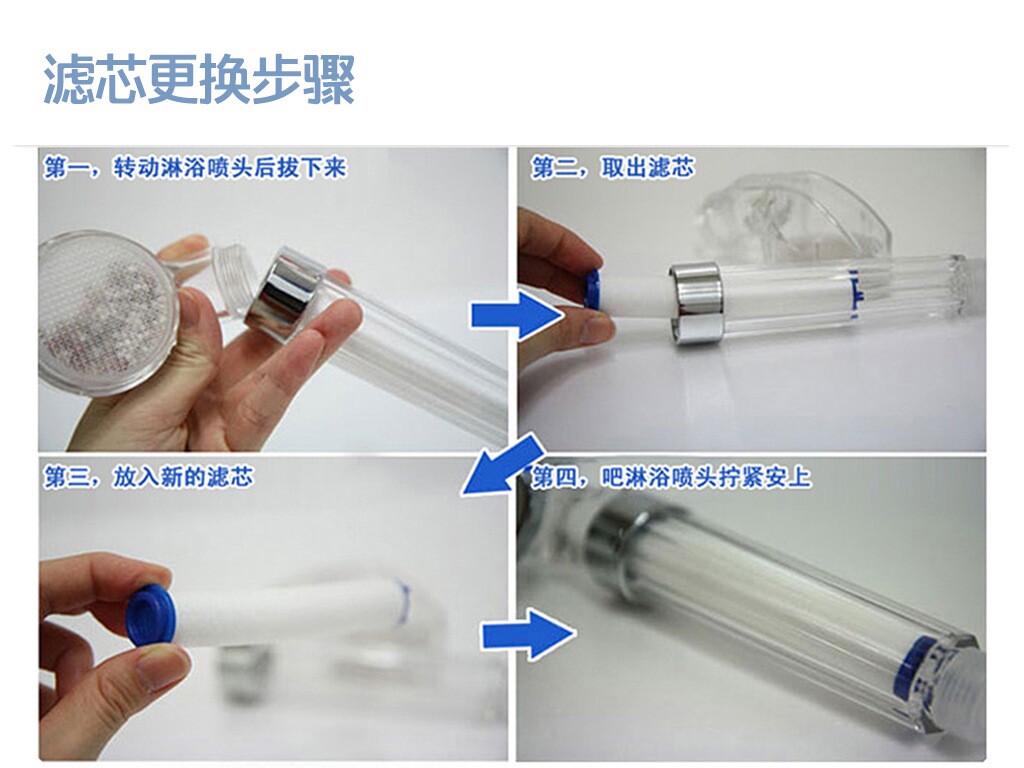 滤芯更换步骤

第一，转动淋浴喷头后拔下来

第二，取出滤芯

第三，放入新的滤芯

第四，吧淋浴喷头拧紧安上