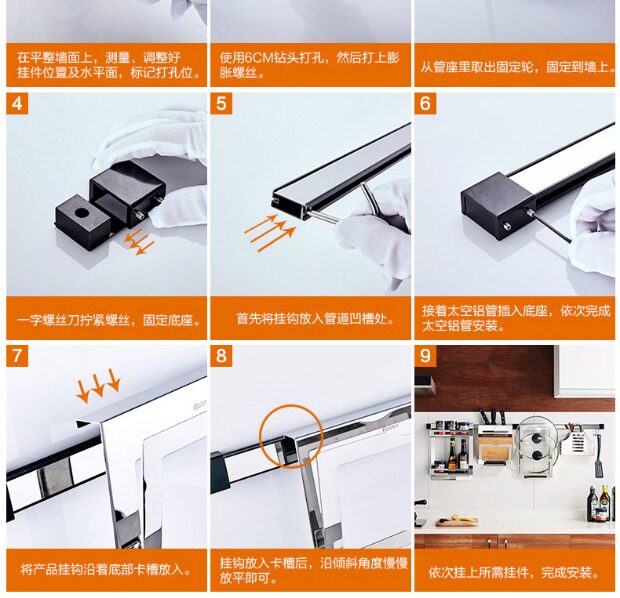 在平整墙面上，测量、调整好挂件位置及水平面，标记打孔位。

使用6CM钻头打孔，然后打上膨胀螺丝。

从管座里取出固定轮，固定到墙上。

4

一字螺丝刀拧紧螺丝，固定底座。

5

首先将挂钩放入管道凹槽处。

6

接着太空铝管插入底座，依次完成太空铝管安装。

7

将产品挂钩沿着底部卡槽放入。

8

挂钩放入卡槽后，沿倾斜角度慢慢放平即可。

9

依次挂上所需挂件，完成安装。