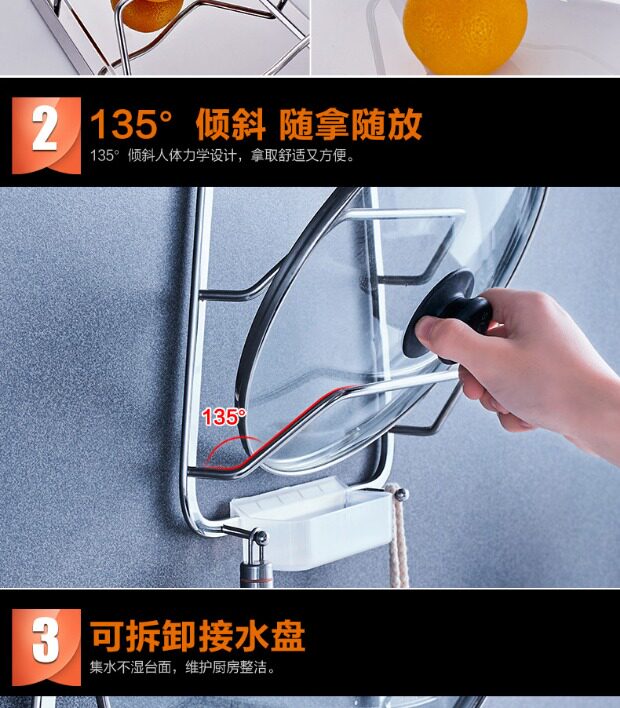 2
135° 倾斜 随拿随放
135° 倾斜人体力学设计，拿取舒适又方便。

135°

3
可拆卸接水盘
集水不湿台面，维护厨房整洁。