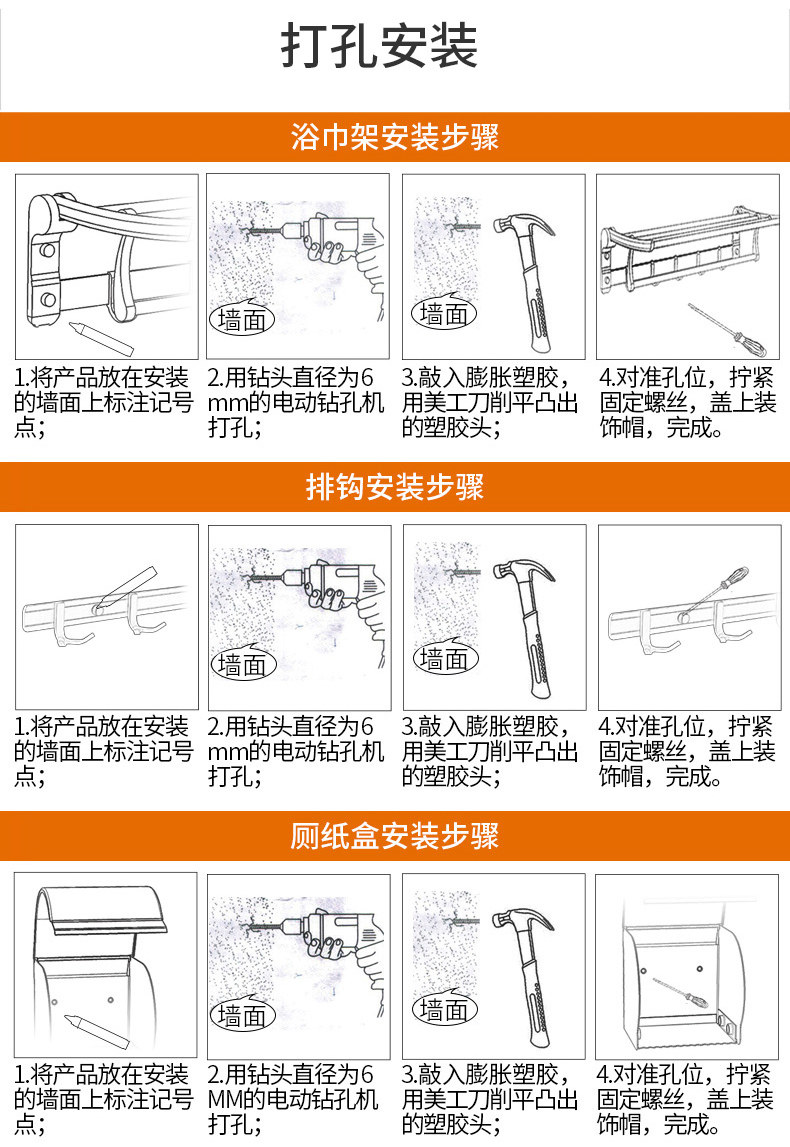 打孔安装

浴巾架安装步骤

墙面

墙面

1.将产品放在安装的墙面上标注记号点；

2.用钻头直径为6mm的电动钻孔机打孔；

3.敲入膨胀塑胶，用美工刀削平凸出的塑胶头；

4.对准孔位，拧紧固定螺丝，盖上装饰帽，完成。

排钩安装步骤

墙面

墙面

1.将产品放在安装的墙面上标注记号点；

2.用钻头直径为6mm的电动钻孔机打孔；

3.敲入膨胀塑胶，用美工刀削平凸出的塑胶头；

4.对准孔位，拧紧固定螺丝，盖上装饰帽，完成。

厕纸盒安装步骤

墙面

墙面

1.将产品放在安装的墙面上标注记号点；

2.用钻头直径为6MM的电动钻孔机打孔；

3.敲入膨胀塑胶，用美工刀削平凸出的塑胶头；

4.对准孔位，拧紧固定螺丝，盖上装饰帽，完成。