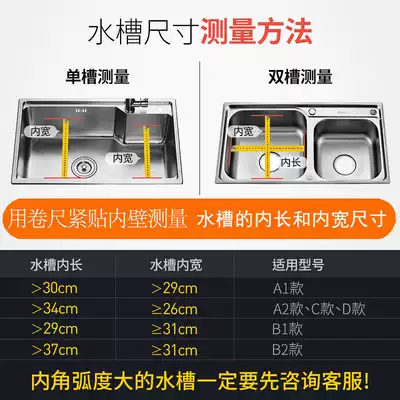 水槽尺寸测量方法

单槽测量

内宽

内宽

双槽测量

内宽

内长

用卷尺紧贴内壁测量 水槽的内长和内宽尺寸

| 水槽内长 | 水槽内宽 | 适用型号 |
|---|---|---|
| ＞30cm | ＞29cm | A1款 |
| ＞34cm | ≥26cm | A2款、C款、D款 |
| ＞29cm | ≥31cm | B1款 |
| ＞37cm | ≥31cm | B2款 |

内角弧度大的水槽一定要先咨询客服!