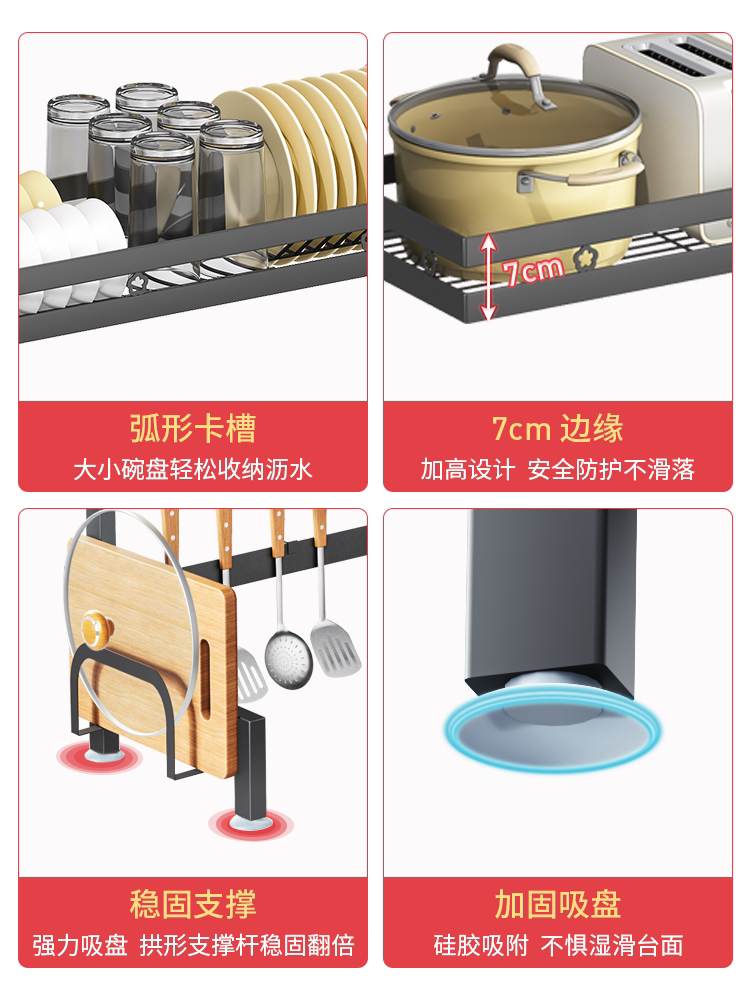 弧形卡槽
大小碗盘轻松收纳沥水

7cm

7cm 边缘
加高设计 安全防护不滑落

稳固支撑
强力吸盘 拱形支撑杆稳固翻倍

加固吸盘
硅胶吸附 不惧湿滑台面