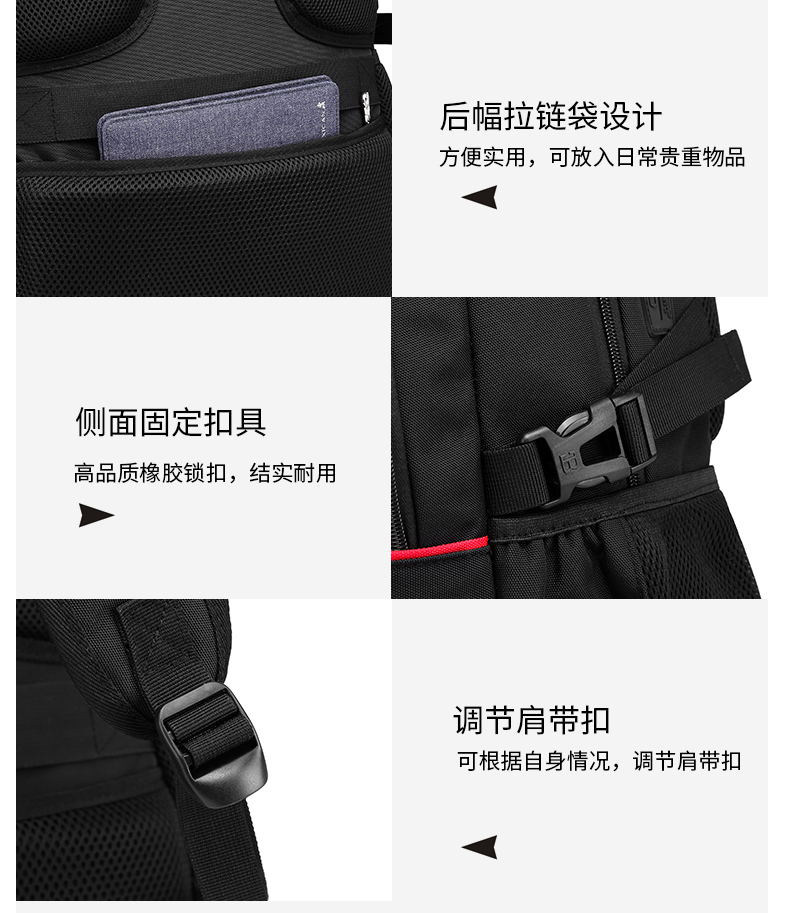 后幅拉链袋设计
方便实用，可放入日常贵重物品

侧面固定扣具
高品质橡胶锁扣，结实耐用

调节肩带扣
可根据自身情况，调节肩带扣