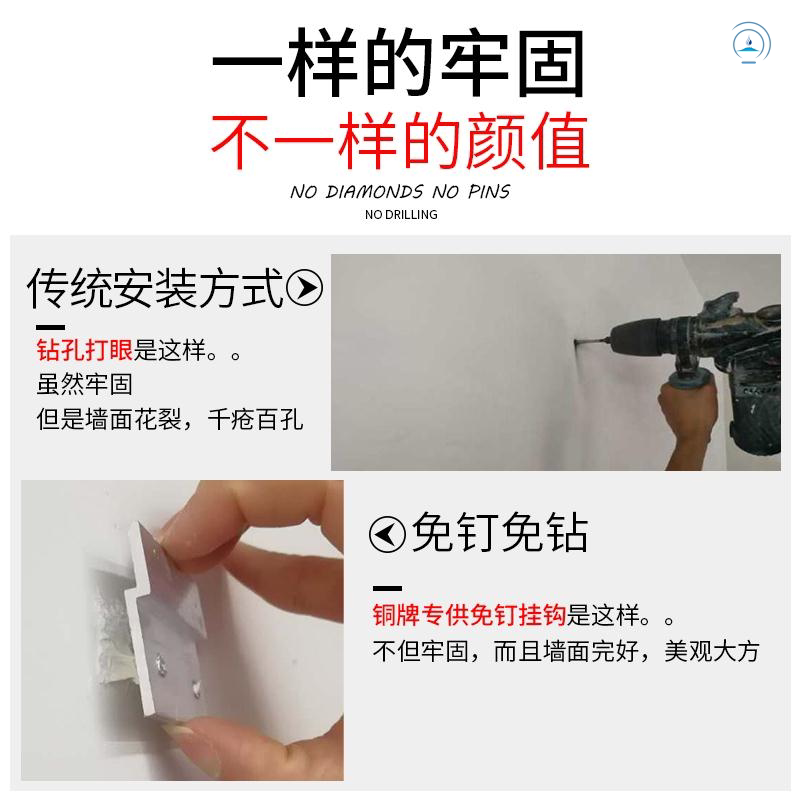 一样的牢固
不一样的颜值
NO DIAMONDS NO PINS
NO DRILLING

传统安装方式

钻孔打眼是这样。。
虽然牢固
但是墙面花裂，千疮百孔

免钉免钻

铜牌专供免钉挂钩是这样。。
不但牢固，而且墙面完好，美观大方