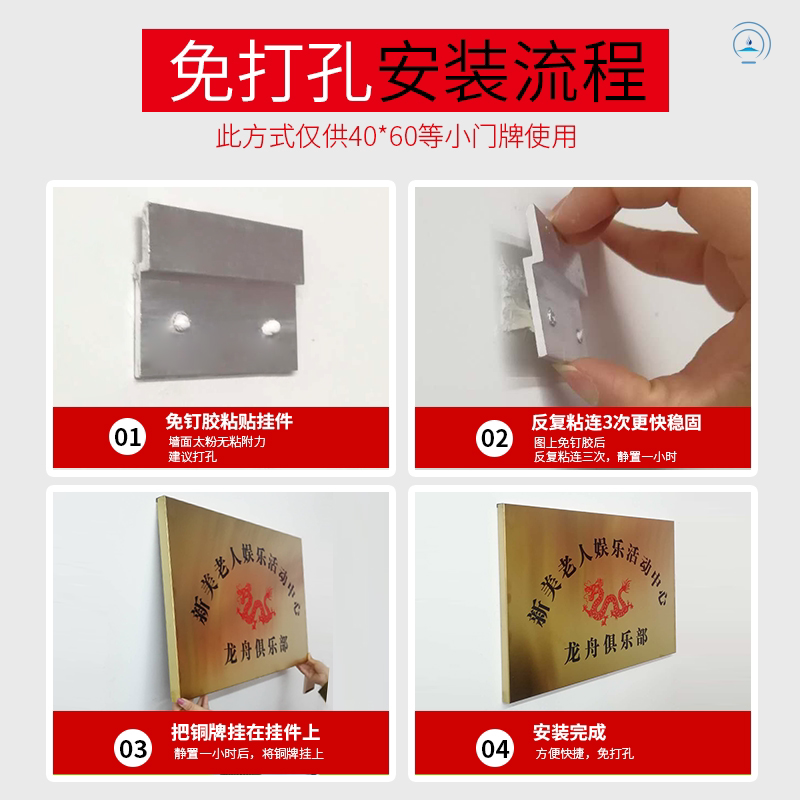 免打孔安装流程

此方式仅供40*60等小门牌使用

01 免钉胶粘贴挂件
墙面太粉无粘附力
建议打孔

02 反复粘连3次更快稳固
图上免钉胶后
反复粘连三次，静置一小时

新美老人娱乐活动中心
龙舟俱乐部

03 把铜牌挂在挂件上
静置一小时后，将铜牌挂上

新美老人娱乐活动中心
龙舟俱乐部

04 安装完成
方便快捷，免打孔