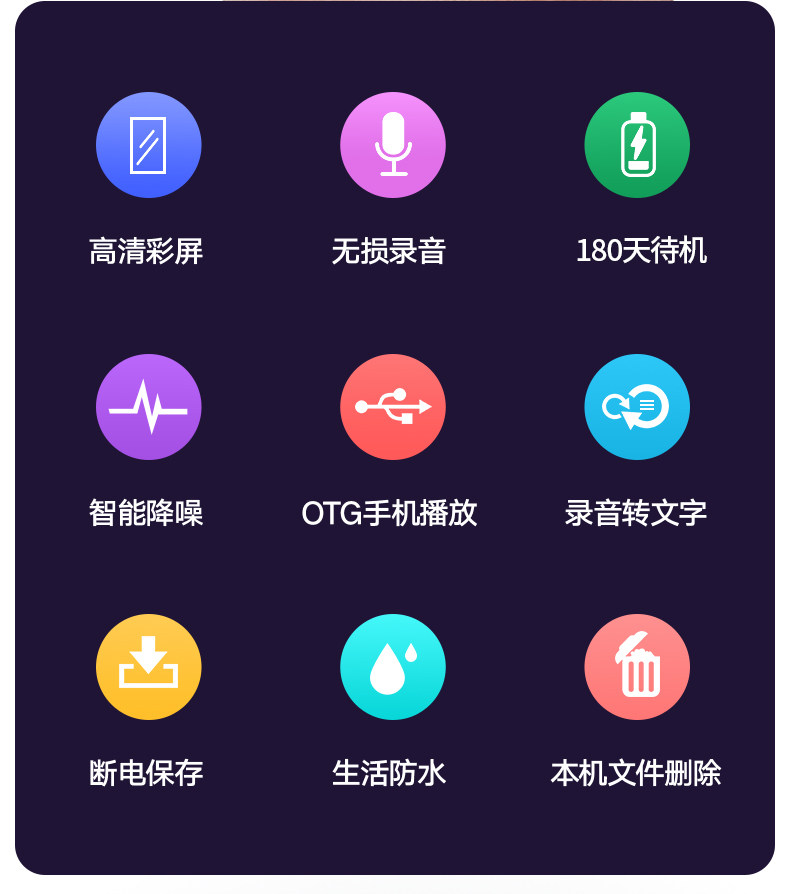 高清彩屏

无损录音

180天待机

智能降噪

OTG手机播放

录音转文字

断电保存

生活防水

本机文件删除