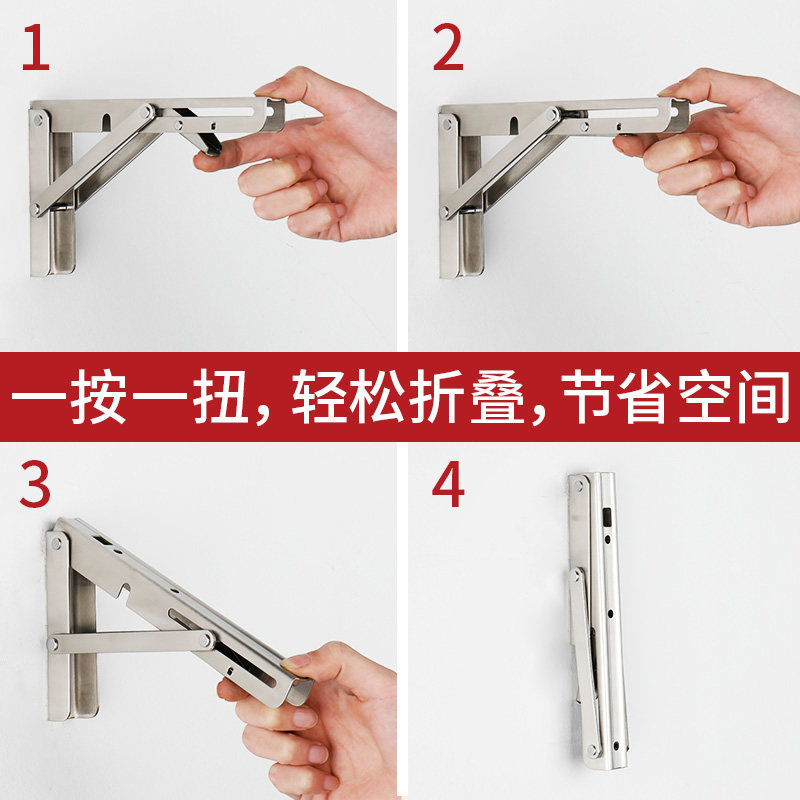 1

2

一按一扭，轻松折叠，节省空间

3

4